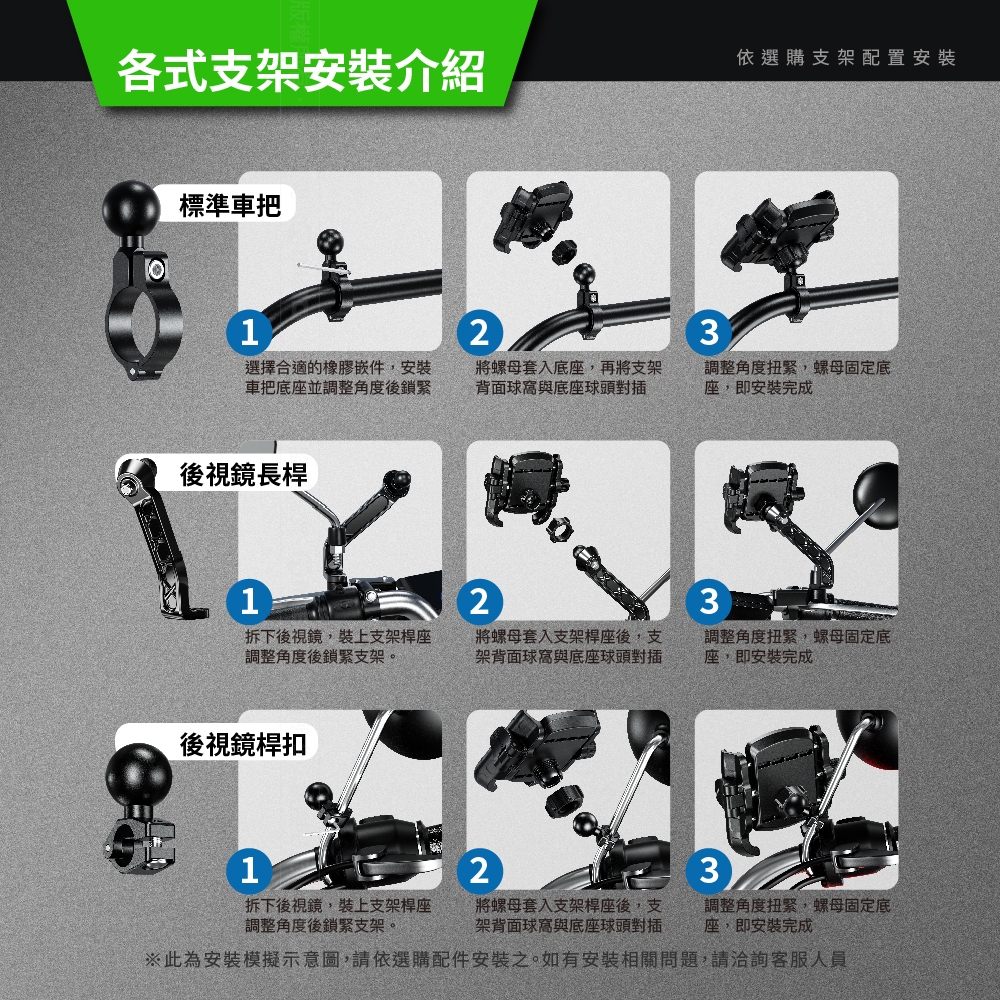 各式支架安裝介紹

依選購支架配置安裝

標準車把

1
選擇合適的橡膠嵌件，安裝車把底座並調整角度後鎖緊

2
將螺母套入底座，再將支架背面球窩與底座球頭對插

3
調整角度扭緊，螺母固定底座，即安裝完成

後視鏡長桿

1
拆下後視鏡，裝上支架桿座調整角度後鎖緊支架。

2
將螺母套入支架桿座後，支架背面球窩與底座球頭對插

3
調整角度扭緊，螺母固定底座，即安裝完成

後視鏡桿扣

1
拆下後視鏡，裝上支架桿座調整角度後鎖緊支架。

2
將螺母套入支架桿座後，支架背面球窩與底座球頭對插

3
調整角度扭緊，螺母固定底座，即安裝完成

※此為安裝模擬示意圖，請依選購配件安裝之。如有安裝相關問題，請洽詢客服人員