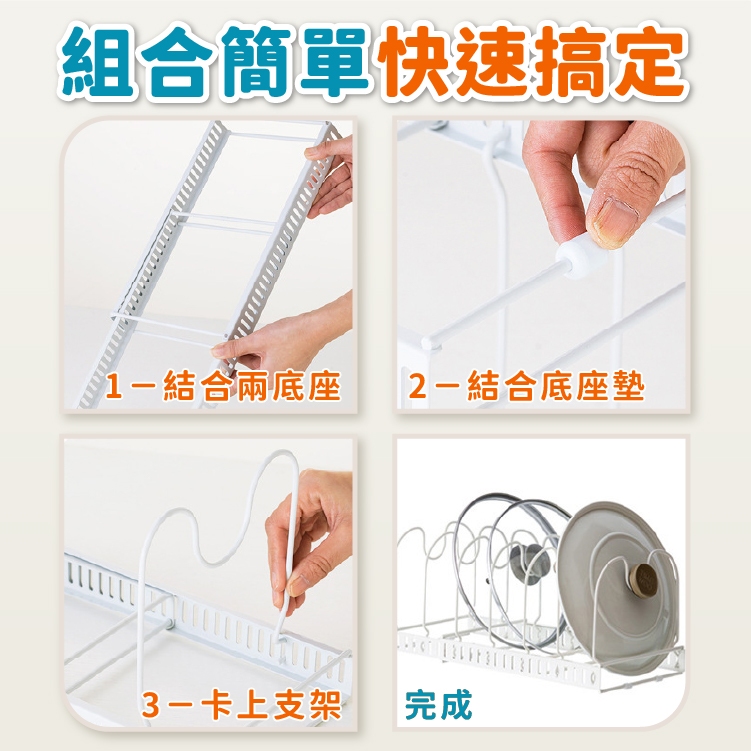 組合簡單快速搞定

1－結合兩底座

2－結合底座墊

3－卡上支架

完成