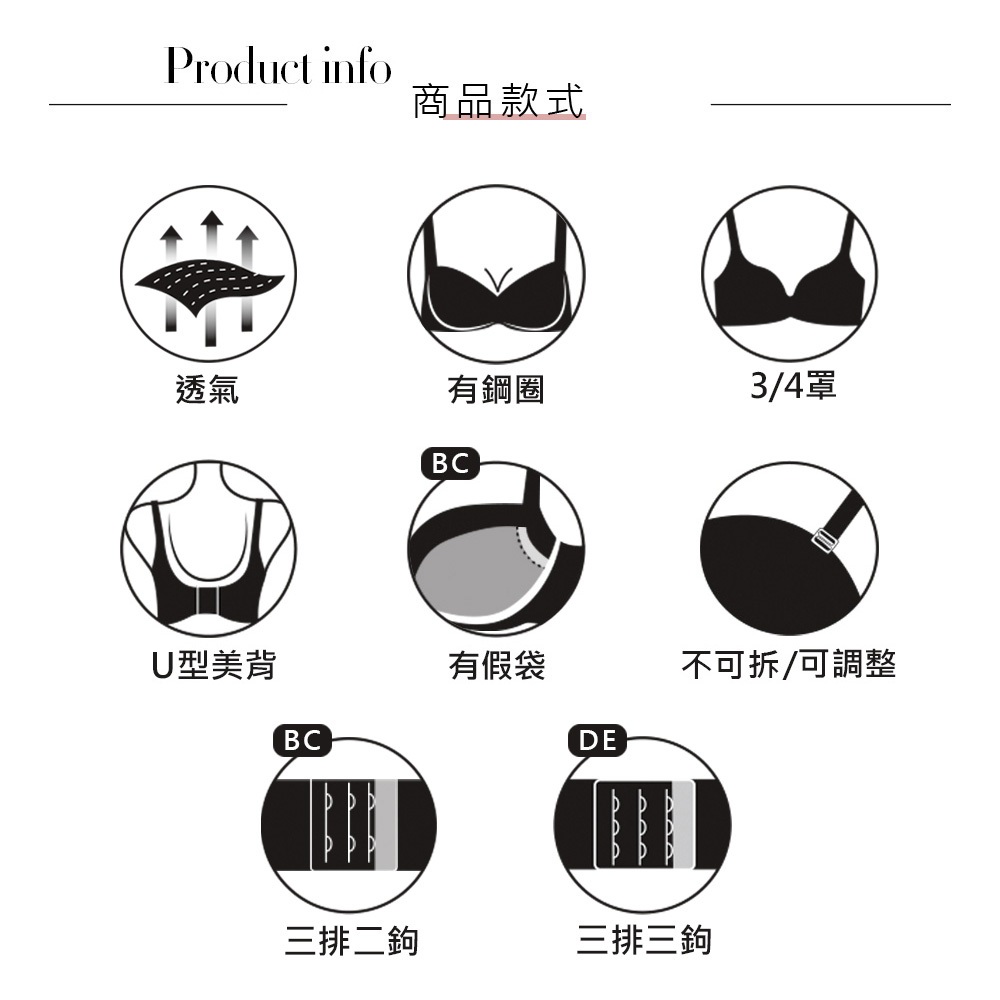 Product info
商品款式

透氣

有鋼圈

3/4罩

U型美背

BC
有假袋

不可拆/可調整

BC
三排二鉤

DE
三排三鉤