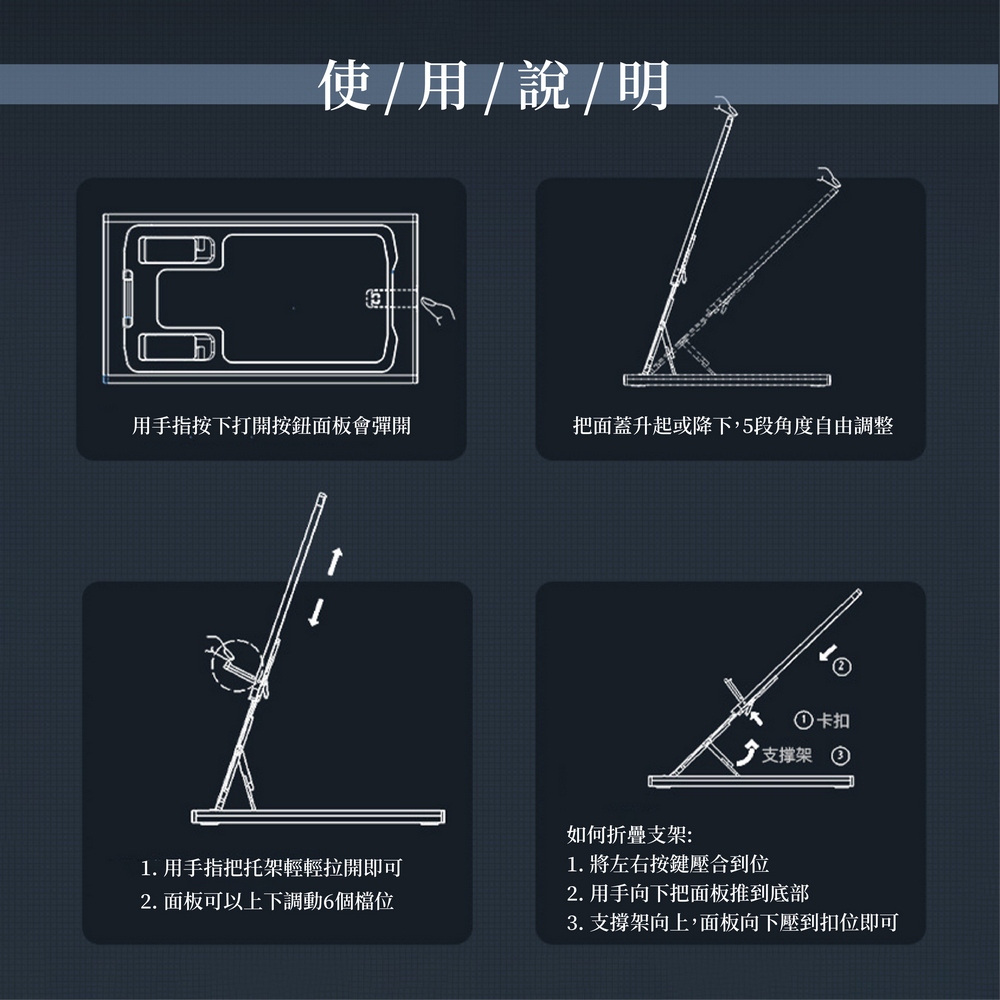 使/用/說/明

用手指按下打開按鈕面板會彈開

把面蓋升起或降下，5段角度自由調整

1. 用手指把托架輕輕拉開即可
2. 面板可以上下調動6個檔位

② ①卡扣 支撐架 ③

如何折疊支架:
1. 將左右按鍵壓合到位
2. 用手向下把面板推到底部
3. 支撐架向上，面板向下壓到扣位即可