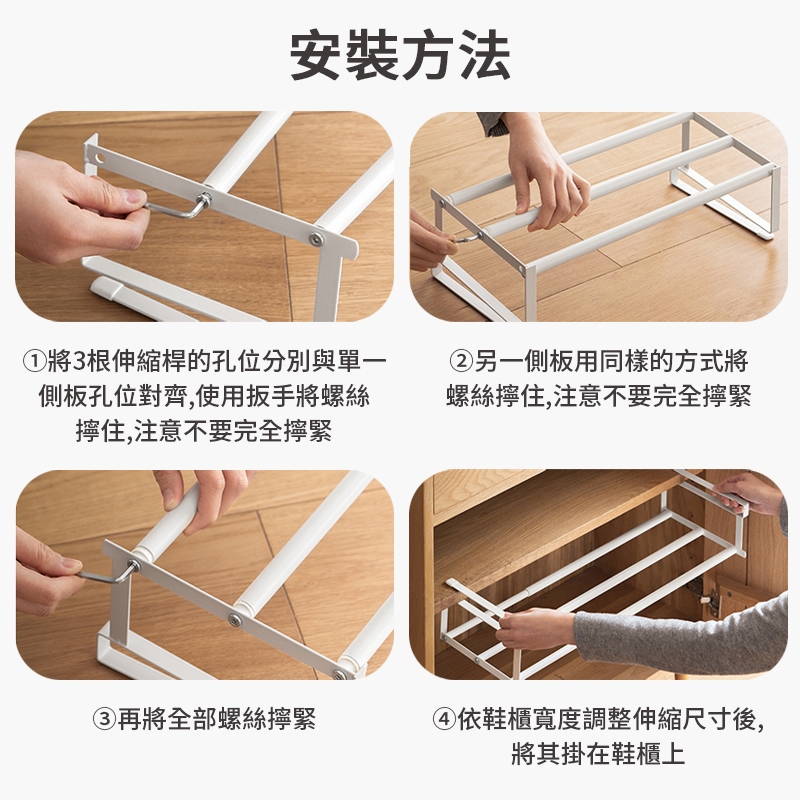 安裝方法

①將3根伸縮桿的孔位分別與單一側板孔位對齊,使用扳手將螺絲擰住,注意不要完全擰緊

②另一側板用同樣的方式將螺絲擰住,注意不要完全擰緊

③再將全部螺絲擰緊

④依鞋櫃寬度調整伸縮尺寸後,將其掛在鞋櫃上