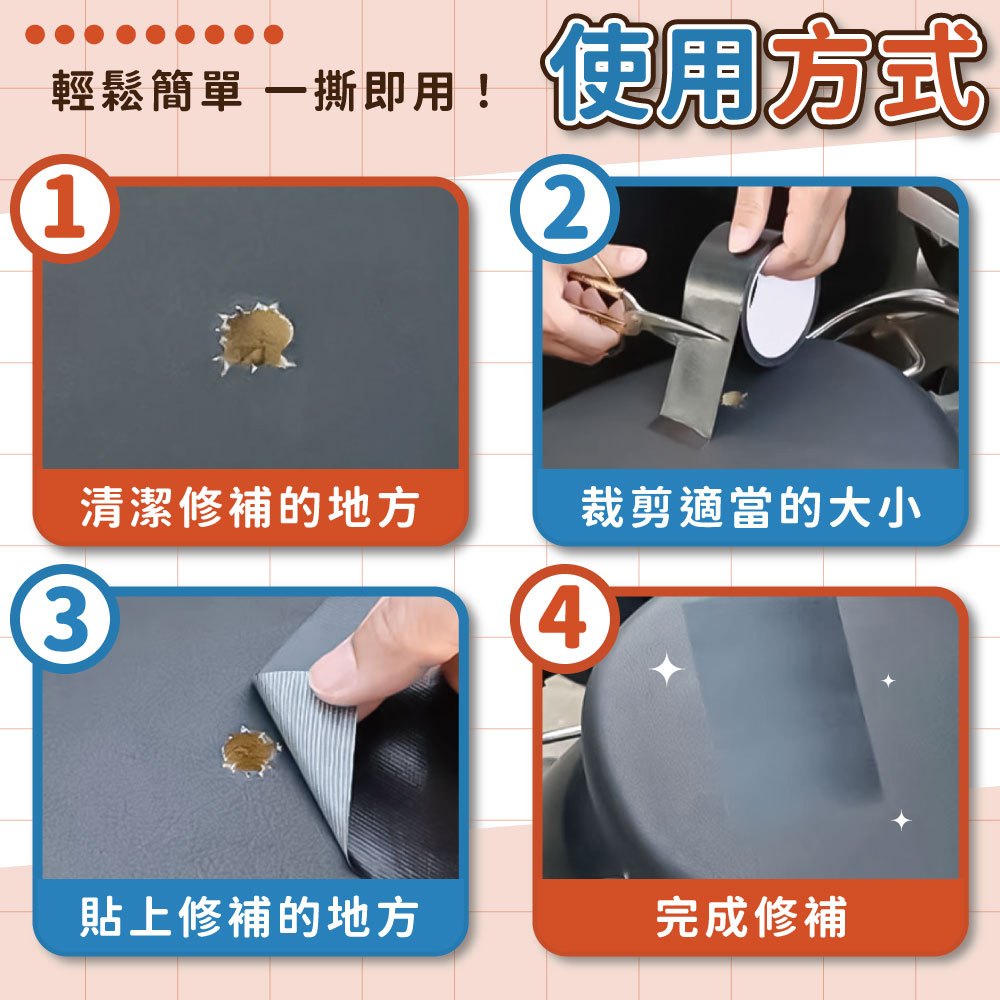 輕鬆簡單 一撕即用！

使用方式

1
清潔修補的地方

2
裁剪適當的大小

3
貼上修補的地方

4
完成修補