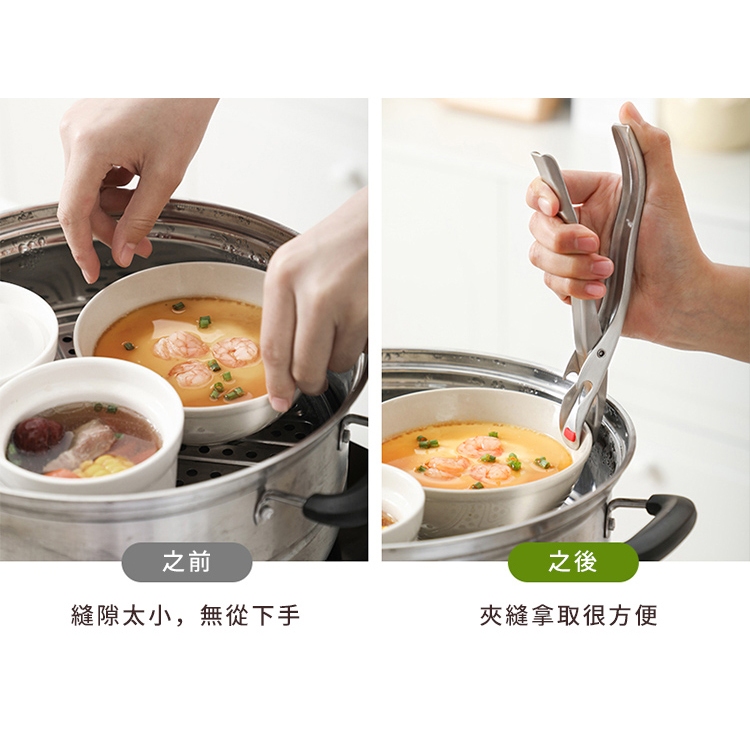 之前

縫隙太小，無從下手

之後

夾縫拿取很方便