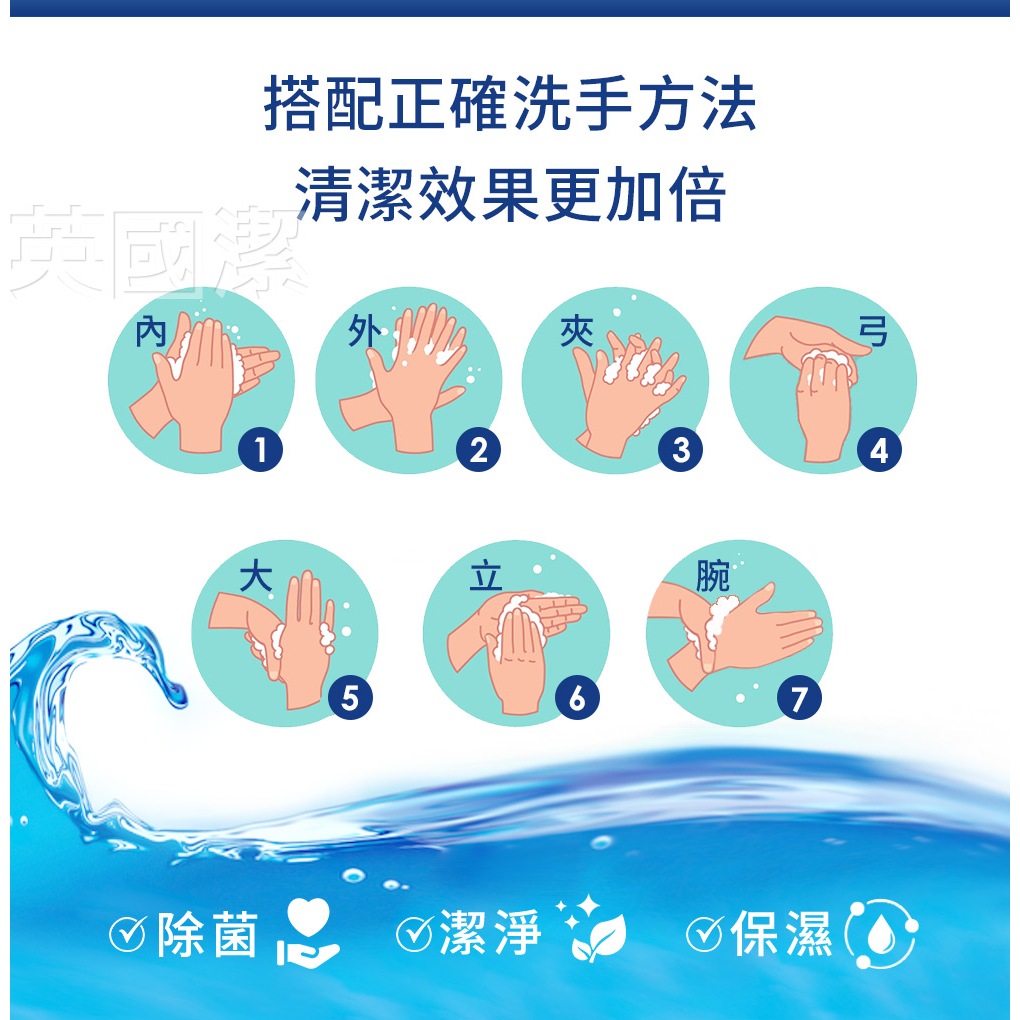 搭配正確洗手方法
清潔效果更加倍

英國潔

內 1
外 2
夾 3
弓 4
大 5
立 6
腕 7

除菌 潔淨 保濕