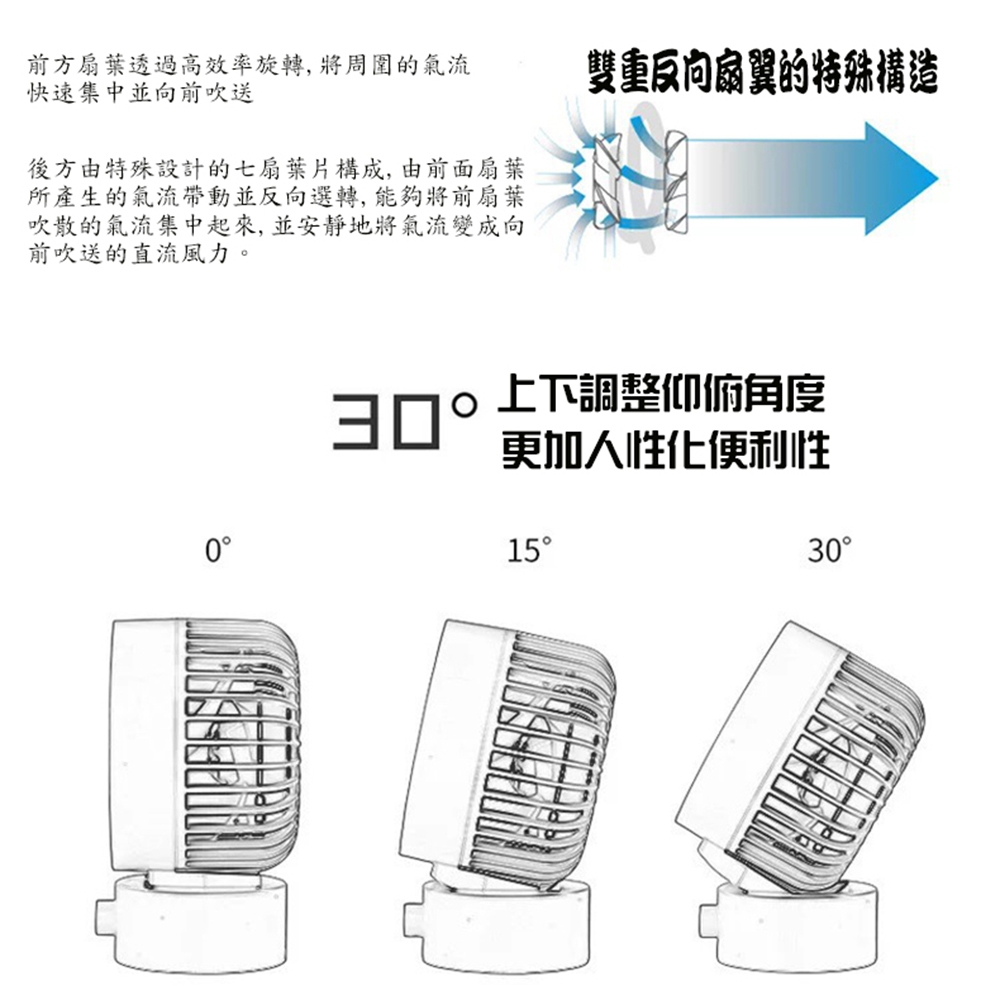 前方扇葉透過高效率旋轉, 將周圍的氣流快速集中並向前吹送

後方由特殊設計的七扇葉片構成, 由前面扇葉所產生的氣流帶動並反向選轉, 能夠將前扇葉吹散的氣流集中起來, 並安靜地將氣流變成向前吹送的直流風力。

雙重反向扇翼的特殊構造

30° 上下調整仰俯角度
更加人性化便利性

0°

15°

30°