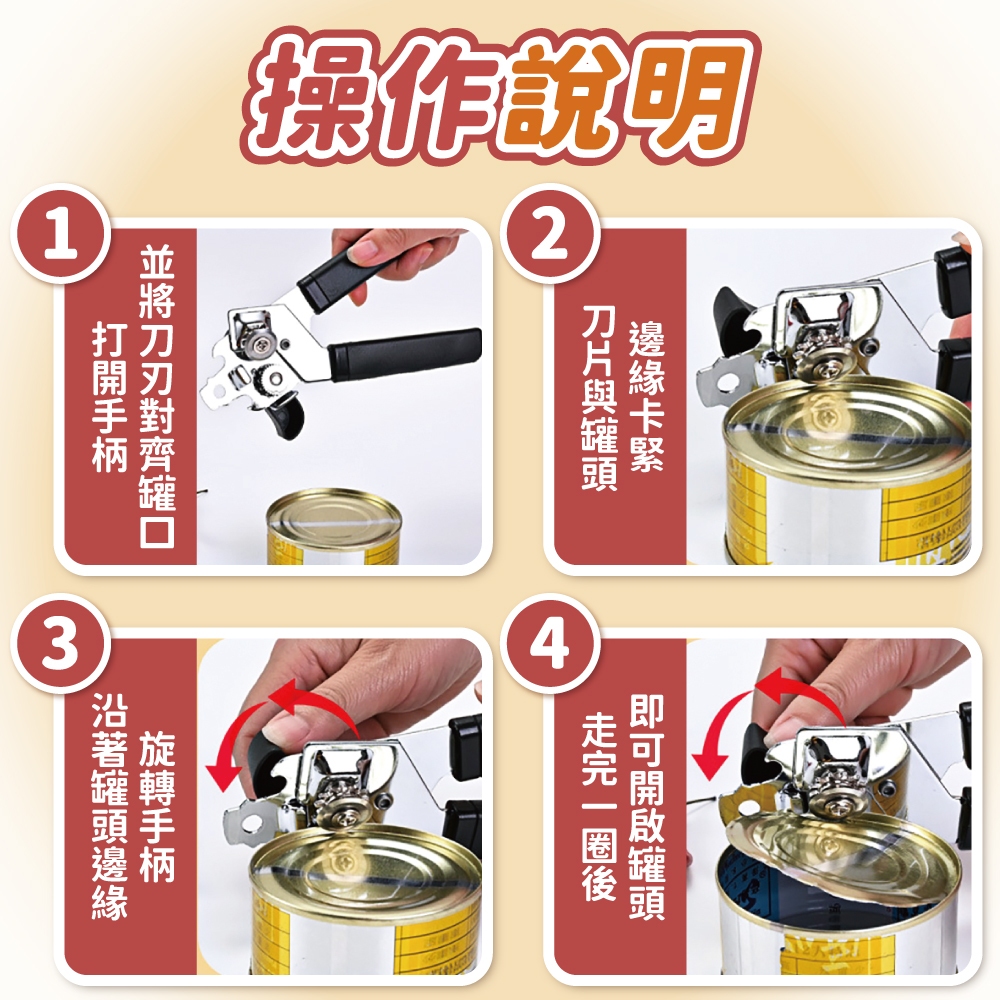 操作說明

1
打開手柄
並將刀刃對齊罐口

2
刀片與罐頭
邊緣卡緊

3
沿著罐頭邊緣
旋轉手柄

4
走完一圈後
即可開啟罐頭