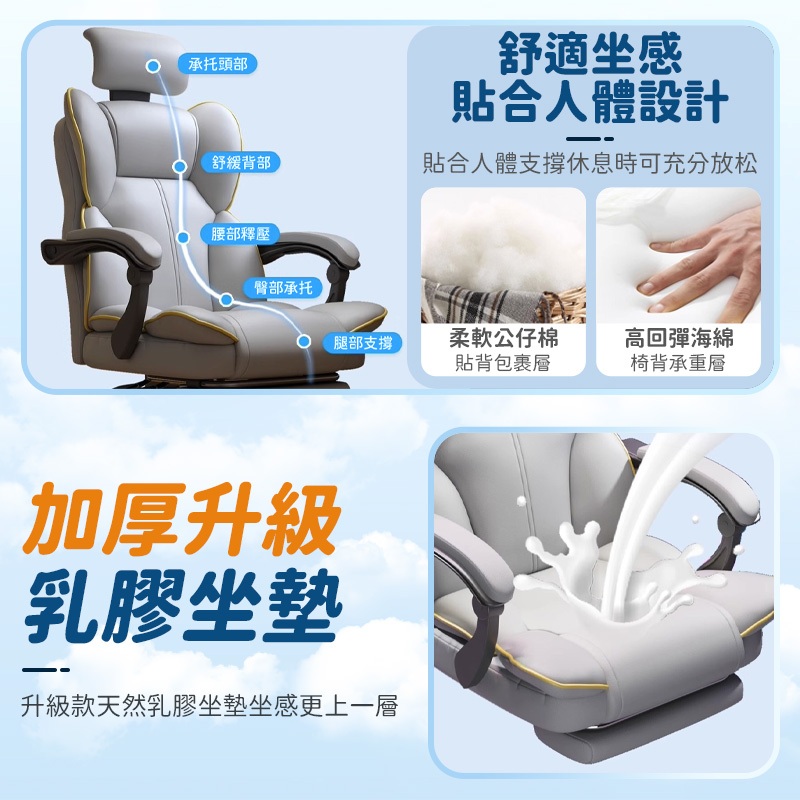 承托頭部

舒緩背部

腰部釋壓

臀部承托

腿部支撐

舒適坐感
貼合人體設計

貼合人體支撐休息時可充分放松

柔軟公仔棉
貼背包裹層

高回彈海綿
椅背承重層

加厚升級
乳膠坐墊

升級款天然乳膠坐墊坐感更上一層