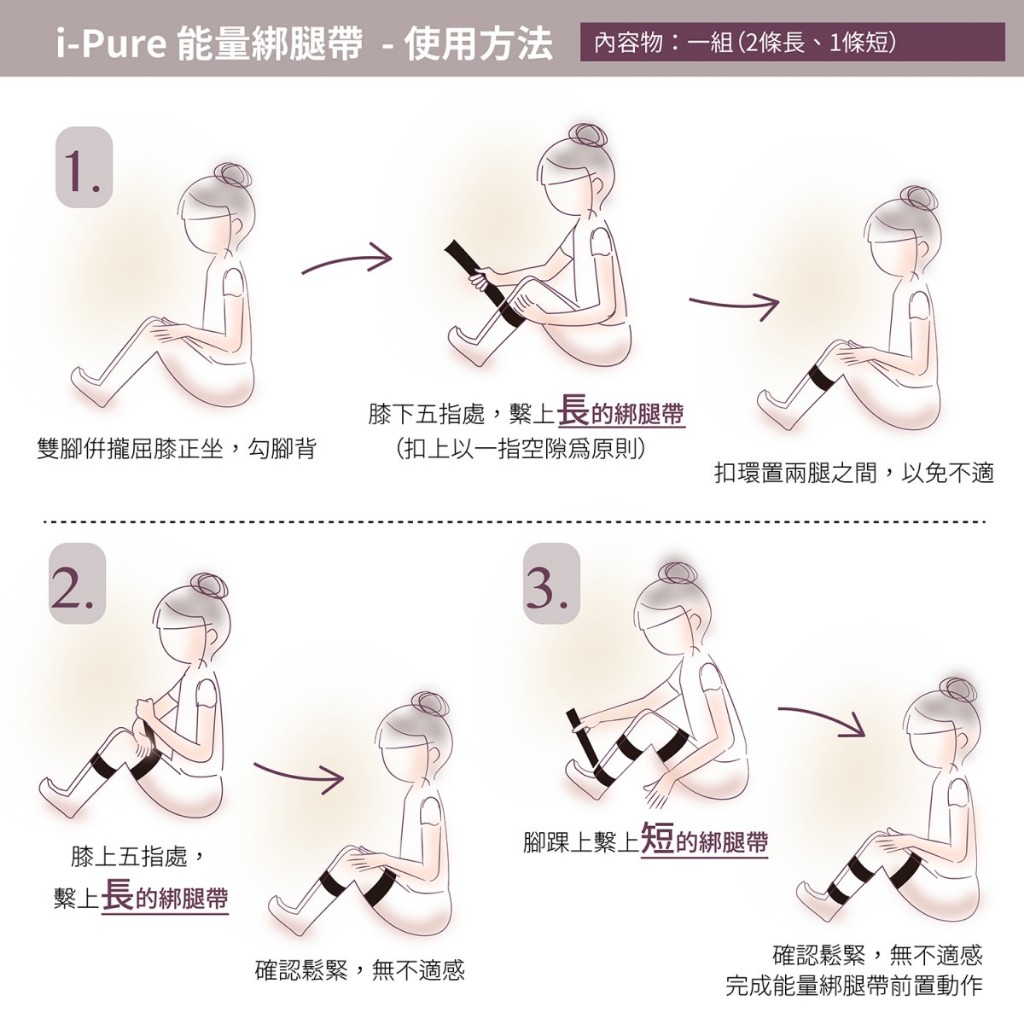 i-Pure 能量綁腿帶 - 使用方法

內容物：一組（2條長、1條短）

1.

雙腳併攏屈膝正坐，勾腳背

膝下五指處，繫上長的綁腿帶
（扣上以一指空隙爲原則）

扣環置兩腿之間，以免不適

2.

膝上五指處，
繫上長的綁腿帶

確認鬆緊，無不適感

3.

腳踝上繫上短的綁腿帶

確認鬆緊，無不適感
完成能量綁腿帶前置動作