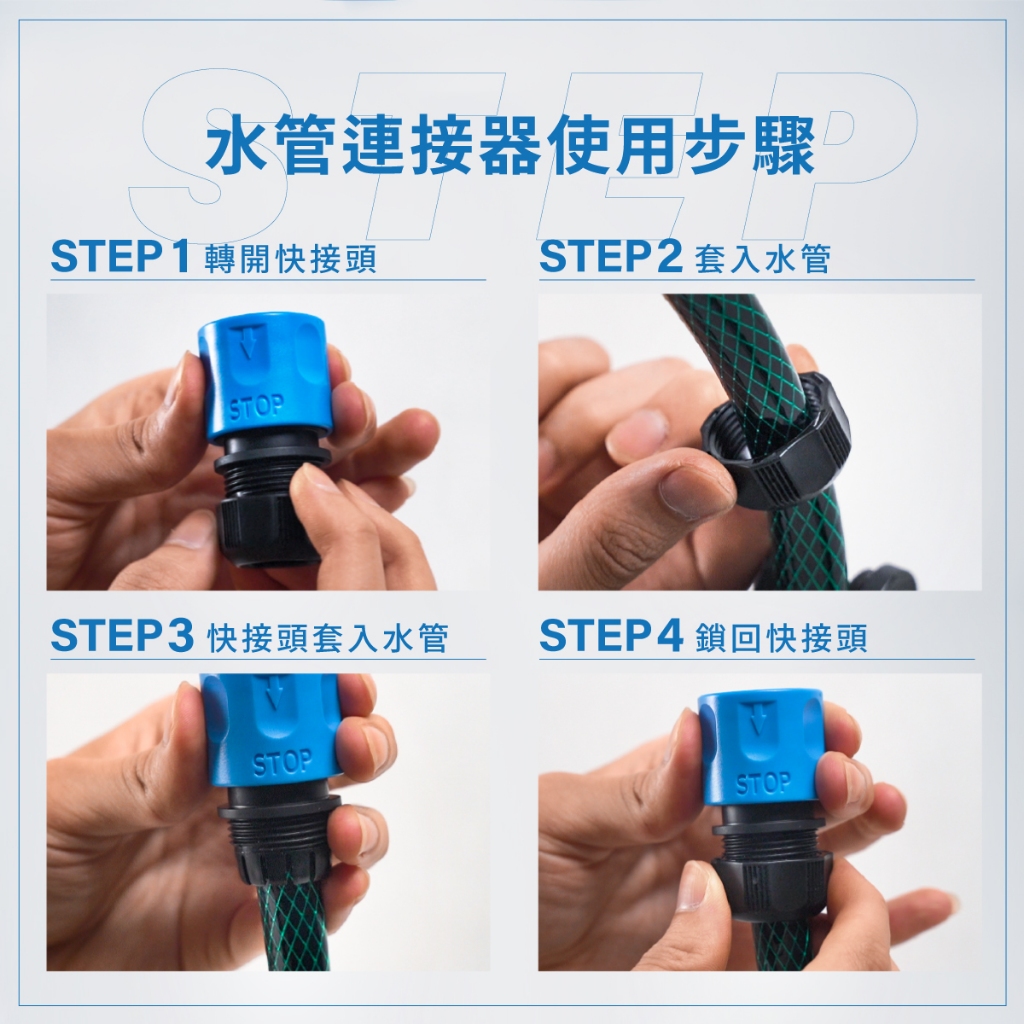 STEP

水管連接器使用步驟

STEP 1 轉開快接頭

STOP

STEP 2 套入水管

STEP 3 快接頭套入水管

STOP

STEP 4 鎖回快接頭

STOP