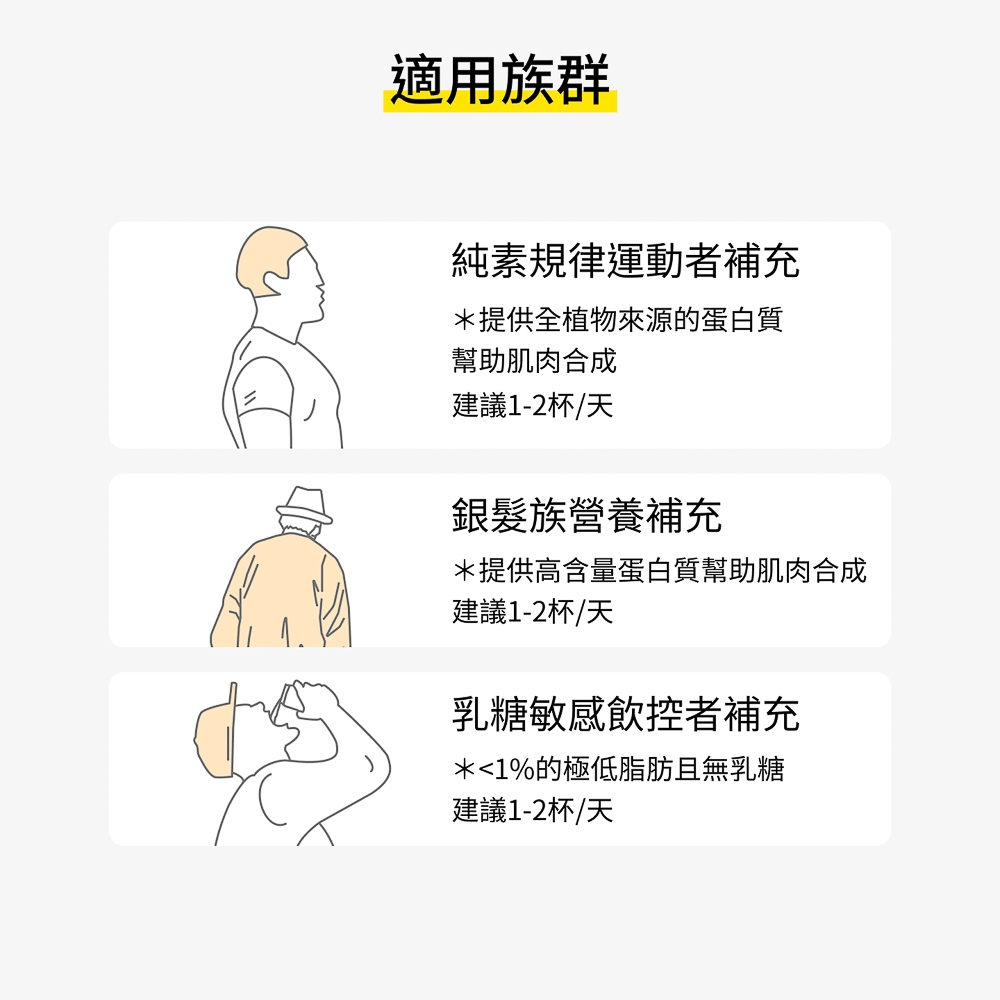 適用族群

純素規律運動者補充

＊提供全植物來源的蛋白質
幫助肌肉合成
建議1-2杯/天

銀髮族營養補充

＊提供高含量蛋白質幫助肌肉合成
建議1-2杯/天

乳糖敏感飲控者補充

＊<1%的極低脂肪且無乳糖
建議1-2杯/天