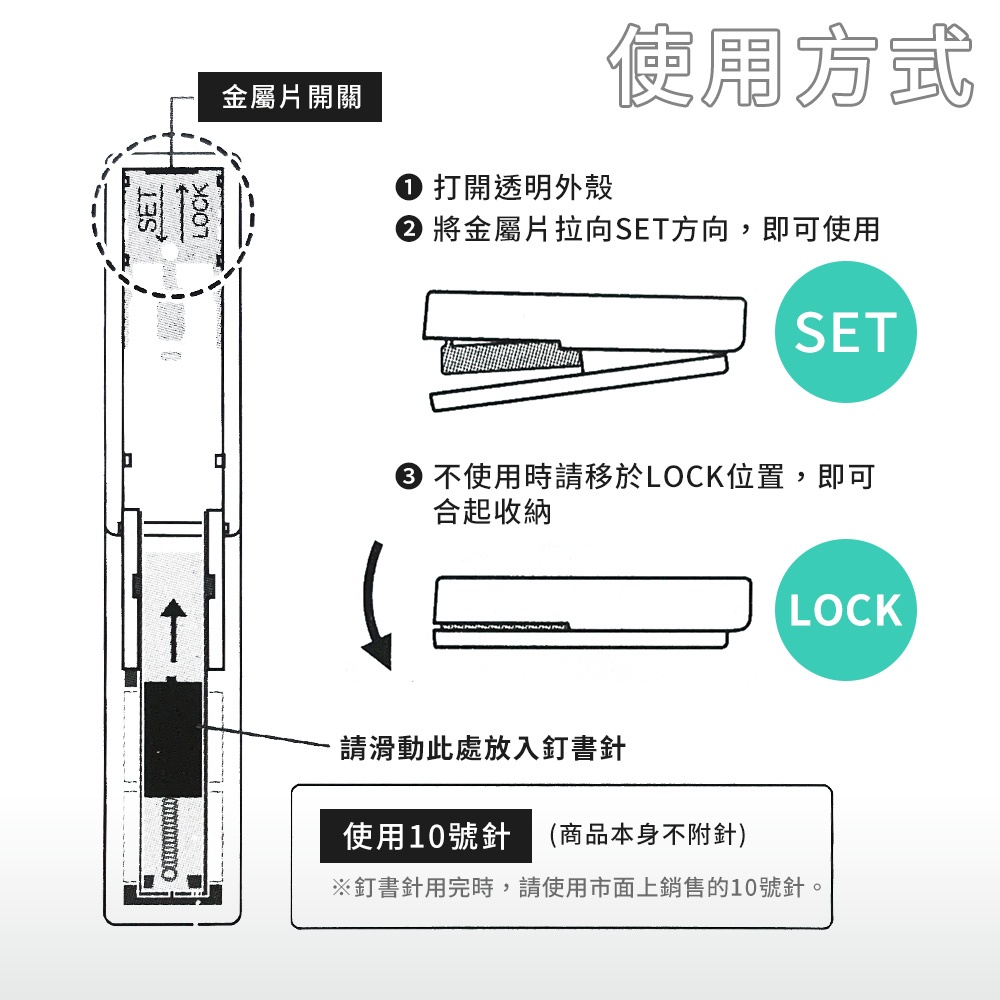 使用方式

金屬片開關

SET LOCK

❶ 打開透明外殼
❷ 將金屬片拉向SET方向，即可使用

SET

❸ 不使用時請移於LOCK位置，即可合起收納

LOCK

請滑動此處放入釘書針

使用10號針 (商品本身不附針)

※釘書針用完時，請使用市面上銷售的10號針。