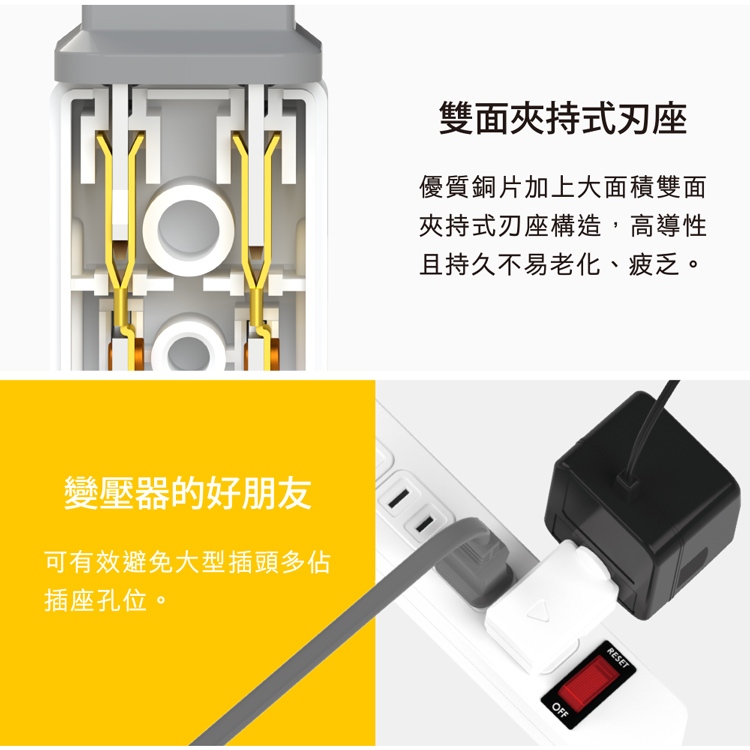 雙面夾持式刃座

優質銅片加上大面積雙面夾持式刃座構造，高導性且持久不易老化、疲乏。

變壓器的好朋友

可有效避免大型插頭多佔插座孔位。

RESET

OFF