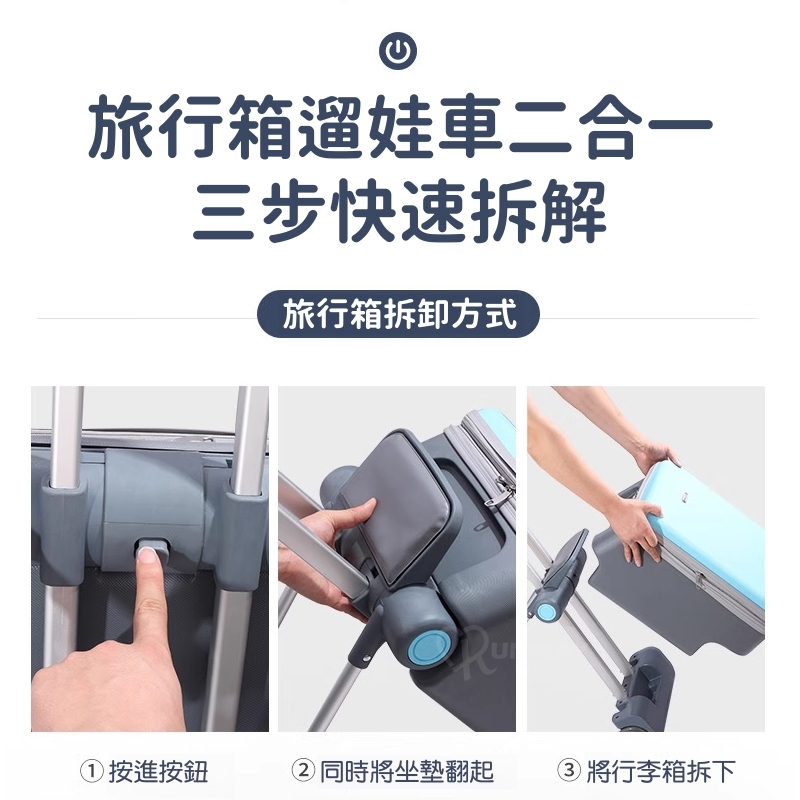 旅行箱遛娃車二合一
三步快速拆解

旅行箱拆卸方式

① 按進按鈕

② 同時將坐墊翻起

③ 將行李箱拆下