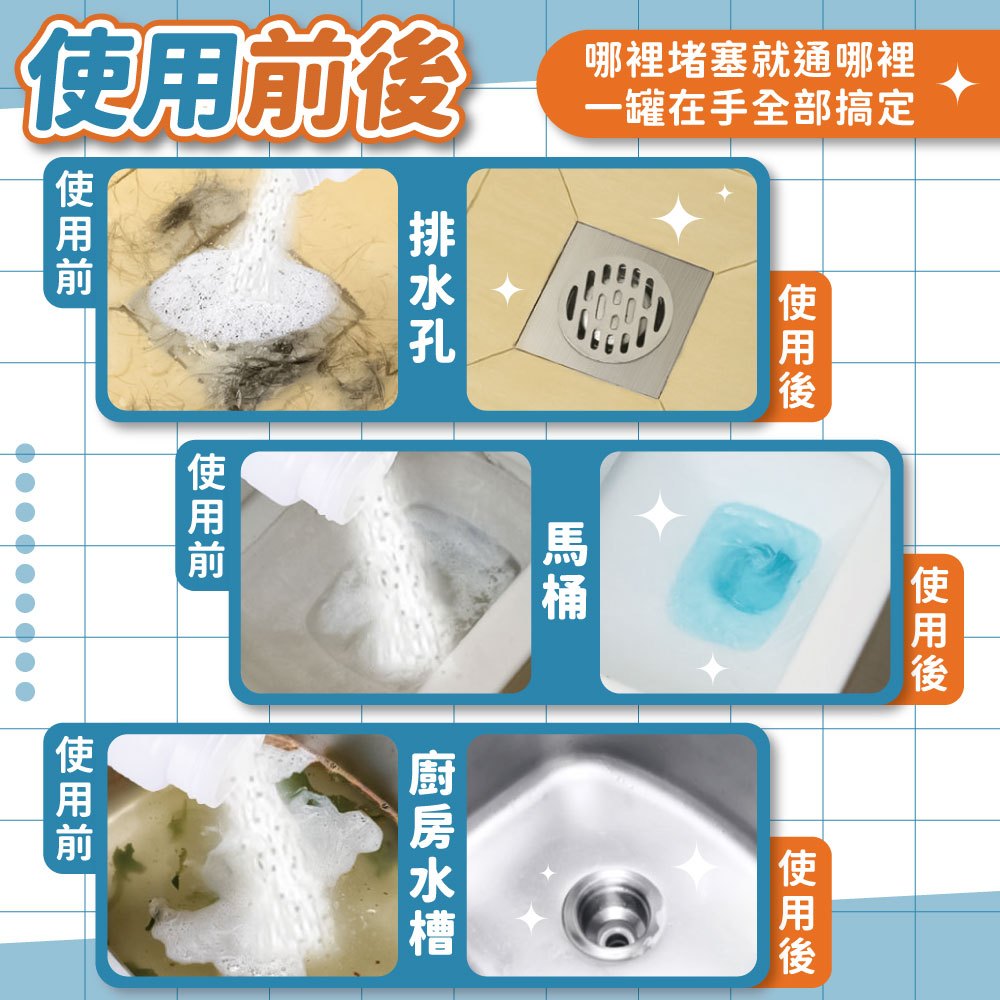 使用前後

哪裡堵塞就通哪裡
一罐在手全部搞定

使用前

排水孔

使用後

使用前

馬桶

使用後

使用前

廚房水槽

使用後