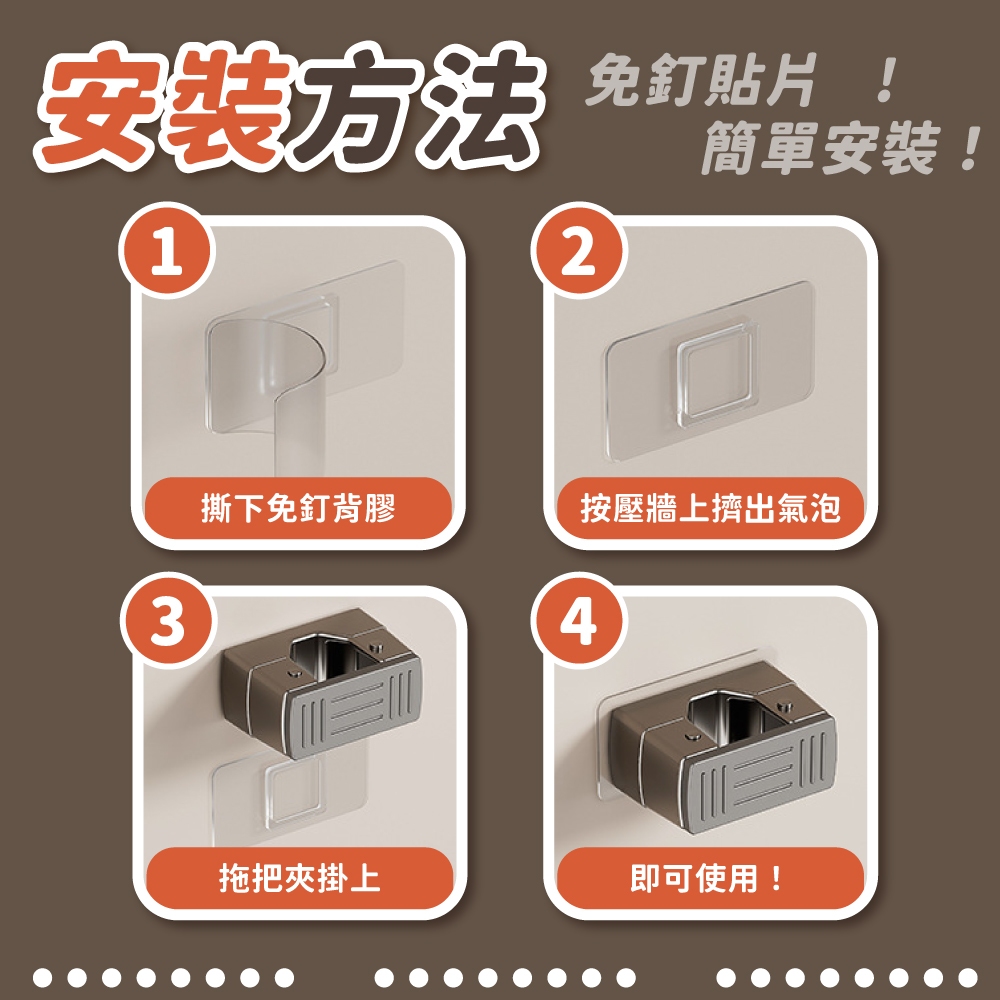 安裝方法

免釘貼片 ！
簡單安裝！

1
撕下免釘背膠

2
按壓牆上擠出氣泡

3
拖把夾掛上

4
即可使用！