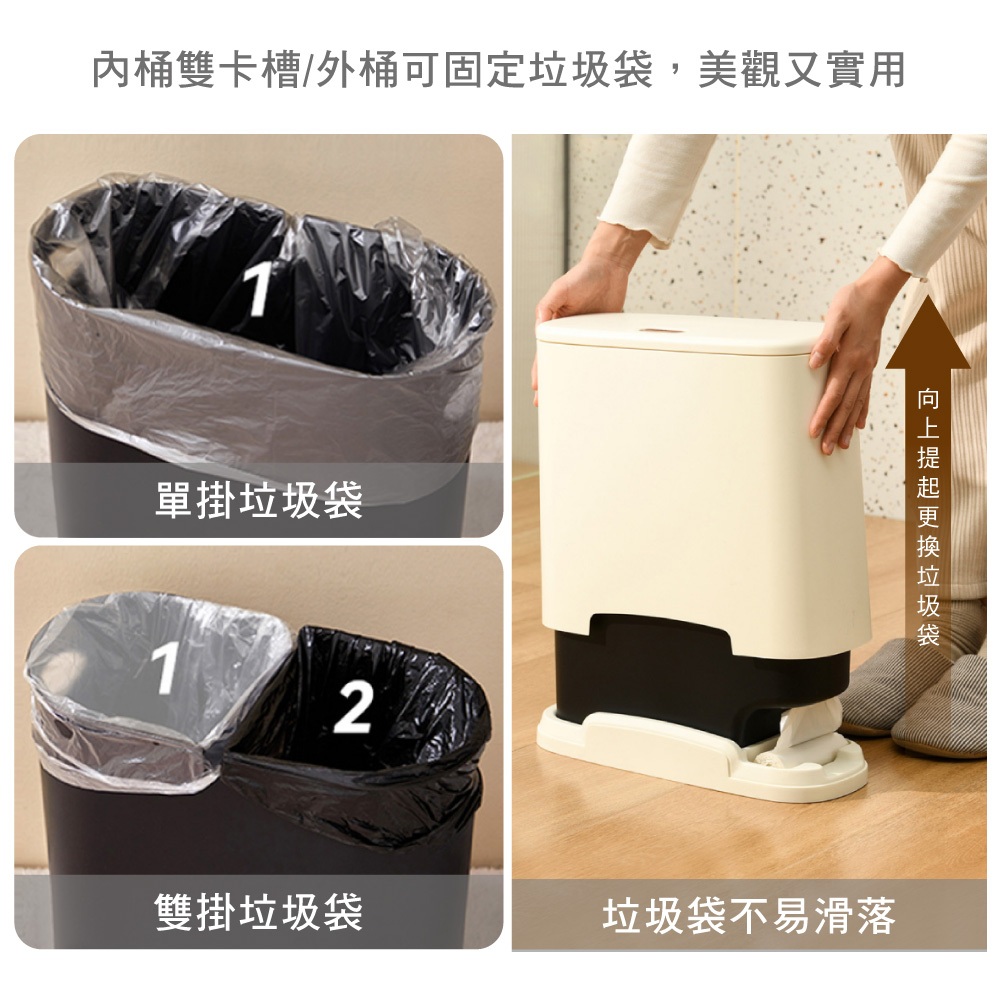 內桶雙卡槽/外桶可固定垃圾袋，美觀又實用

1

單掛垃圾袋

1

2

雙掛垃圾袋

向上提起更換垃圾袋

垃圾袋不易滑落