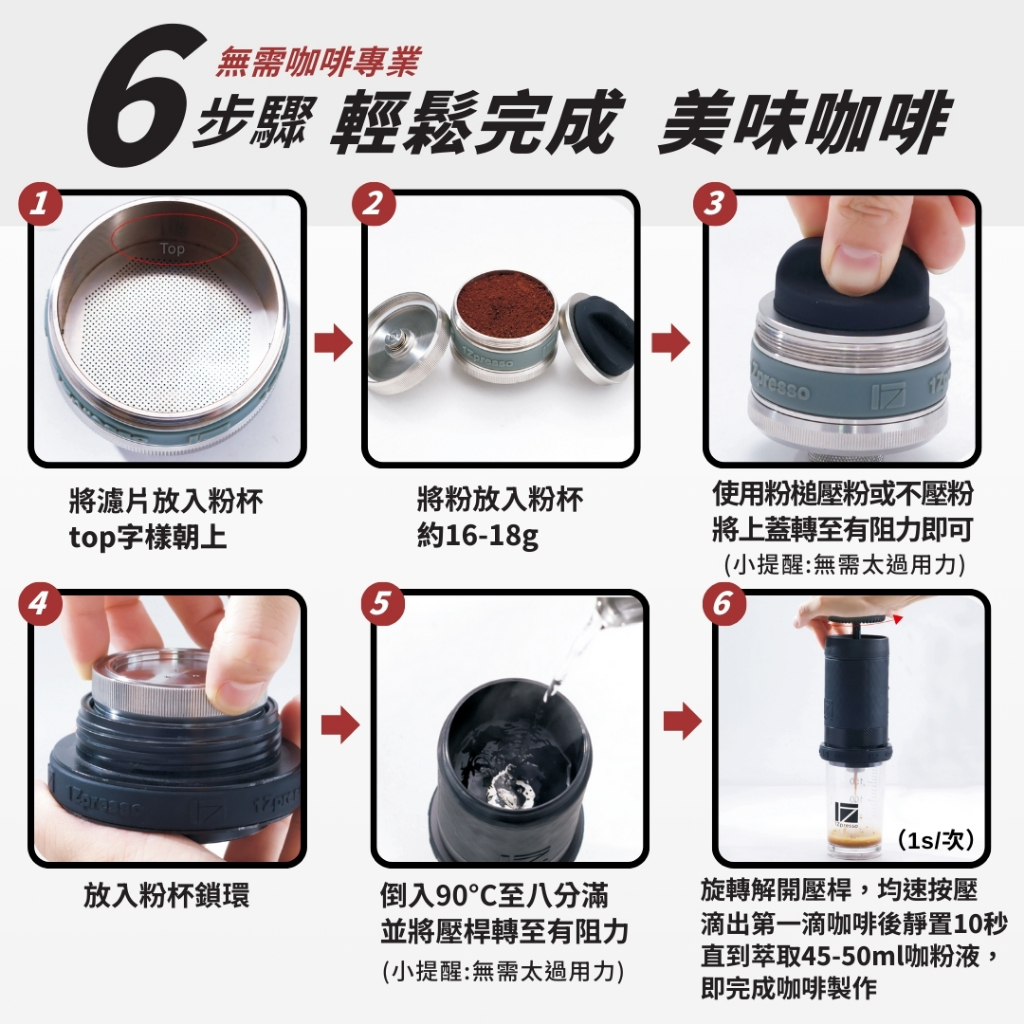 無需咖啡專業
6 步驟 輕鬆完成 美味咖啡

1
Top
將濾片放入粉杯
top字樣朝上

2
1Zpresso
將粉放入粉杯
約16-18g

3
1Zpresso
使用粉槌壓粉或不壓粉
將上蓋轉至有阻力即可
(小提醒:無需太過用力)

4
1Zpresso
放入粉杯鎖環

5
倒入90°C至八分滿
並將壓桿轉至有阻力
(小提醒:無需太過用力)

6
1Zpresso
(1s/次)
旋轉解開壓桿，均速按壓
滴出第一滴咖啡後靜置10秒
直到萃取45-50ml咖粉液，
即完成咖啡製作