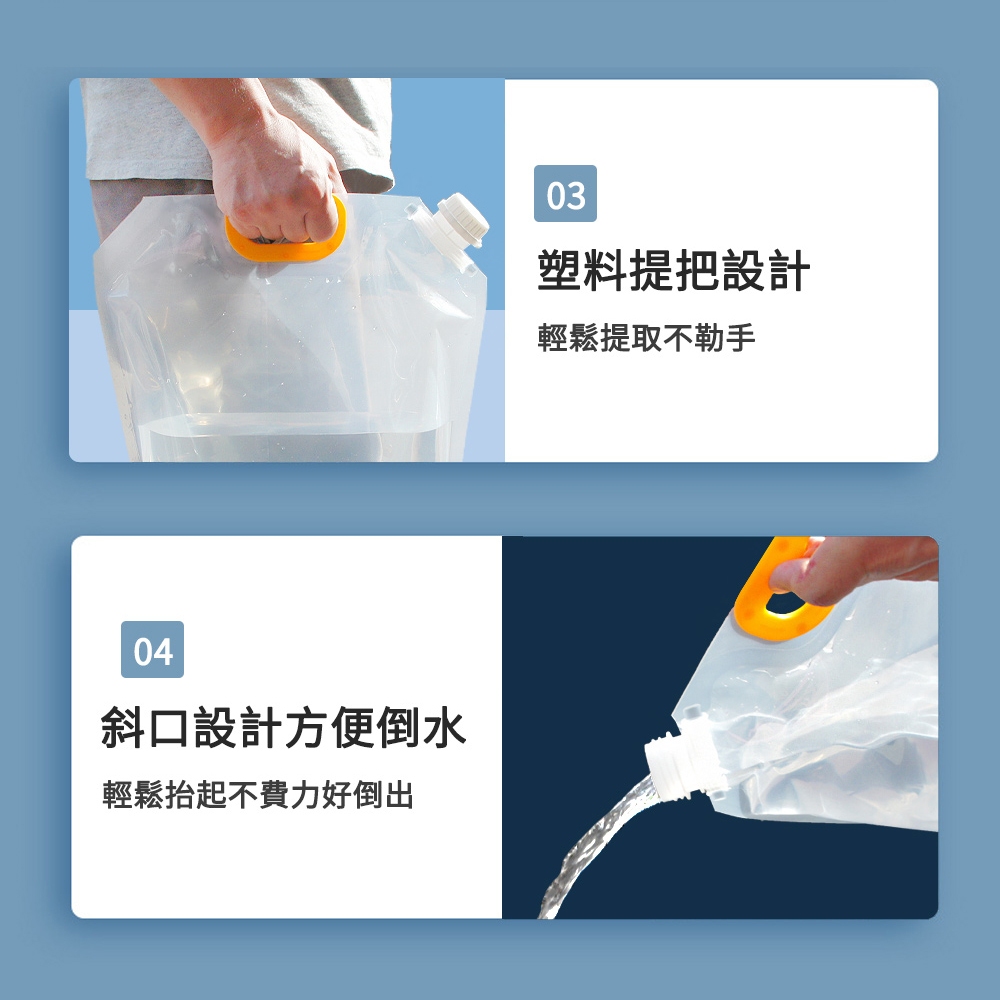 03

塑料提把設計

輕鬆提取不勒手

04

斜口設計方便倒水

輕鬆抬起不費力好倒出