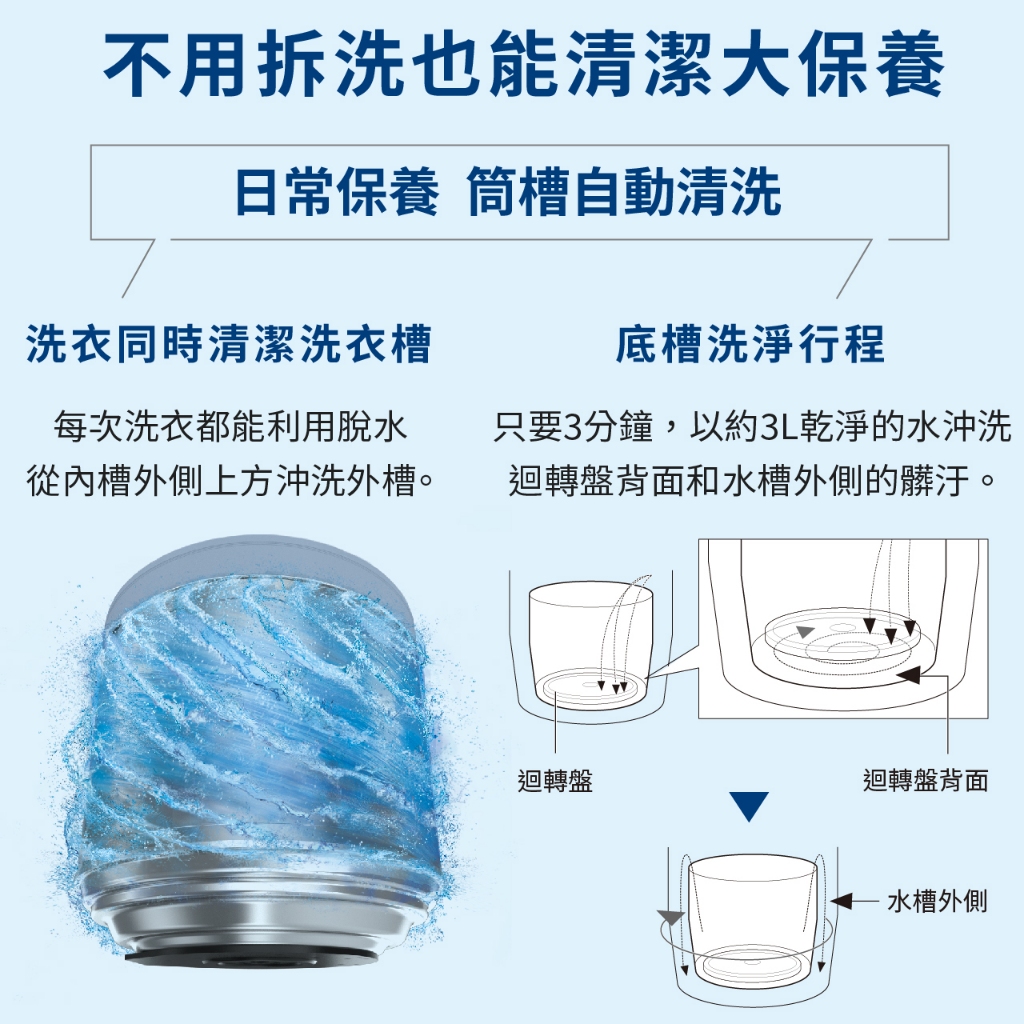 不用拆洗也能清潔大保養

日常保養 筒槽自動清洗

洗衣同時清潔洗衣槽

每次洗衣都能利用脫水
從內槽外側上方沖洗外槽。

底槽洗淨行程

只要3分鐘，以約3L乾淨的水沖洗
迴轉盤背面和水槽外側的髒汙。

迴轉盤

迴轉盤背面

水槽外側