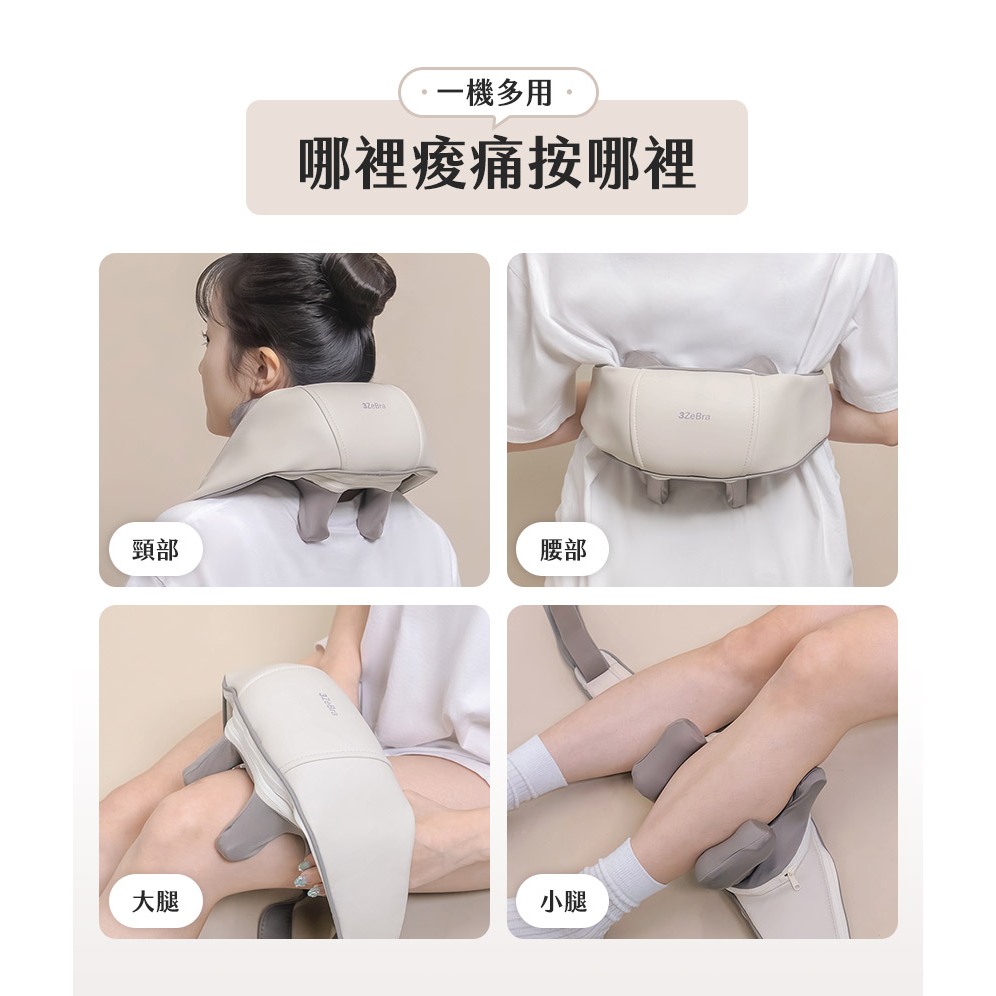 · 一機多用 ·

哪裡痠痛按哪裡

3ZeBra

頸部

3ZeBra

腰部

3ZeBra

大腿

小腿