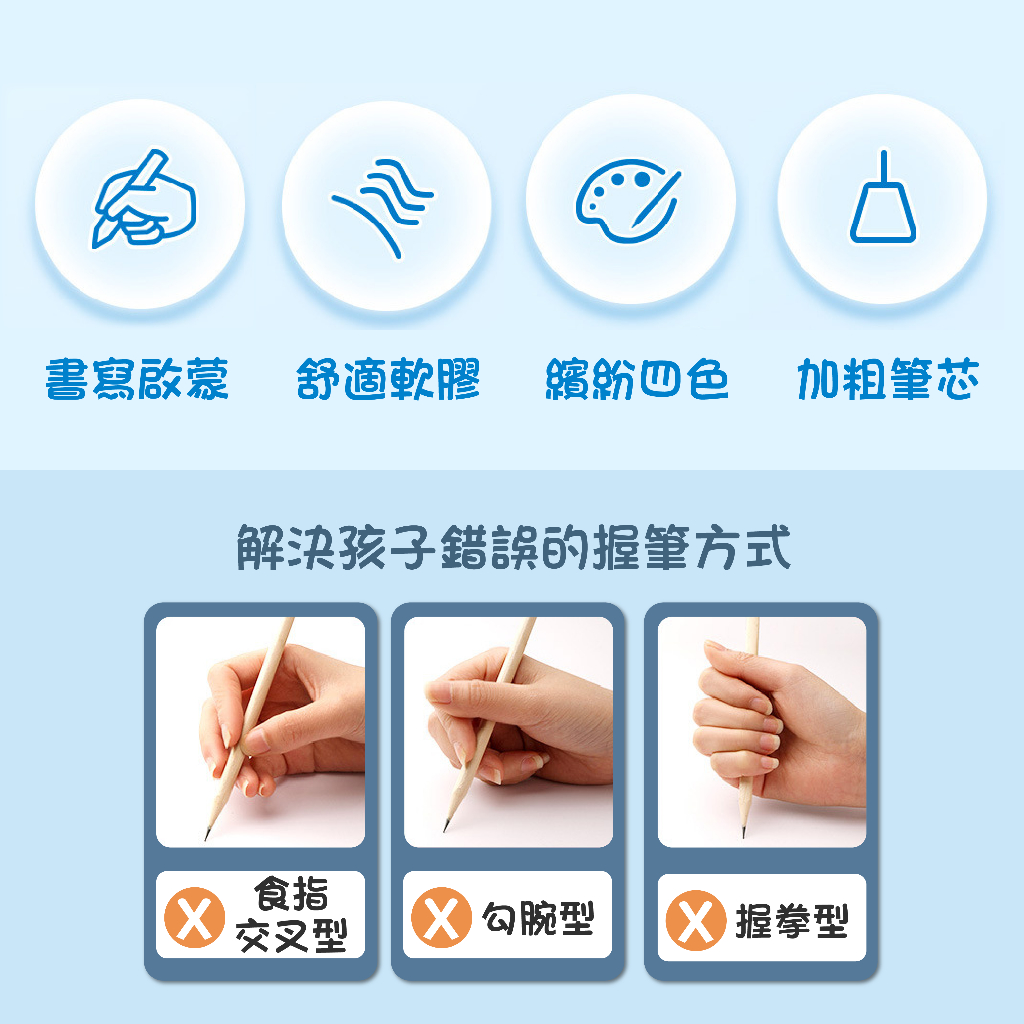 書寫啟蒙　舒適軟膠　繽紛四色　加粗筆芯

解決孩子錯誤的握筆方式

X 食指交叉型

X 勾腕型

X 握拳型