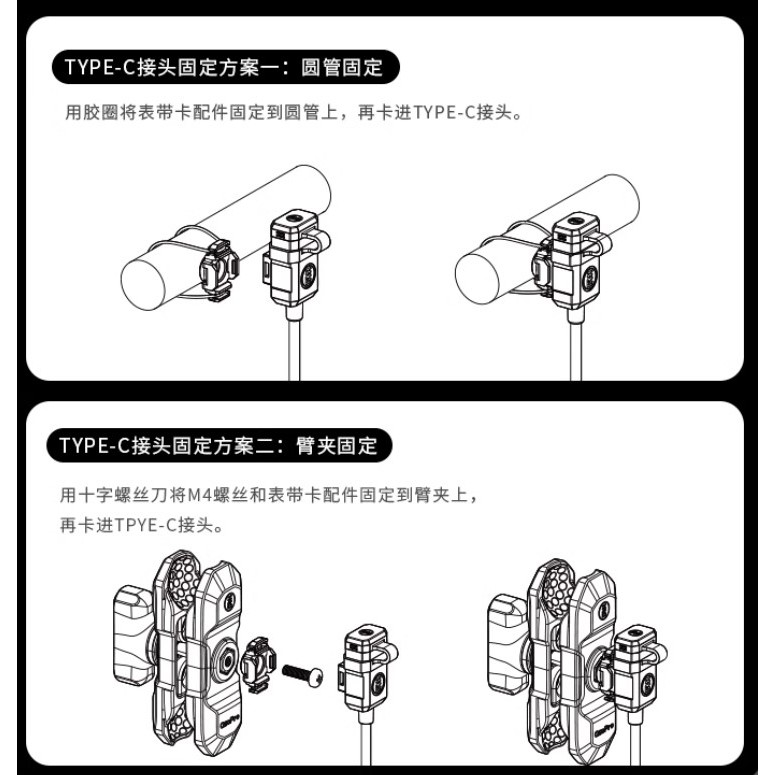 TYPE-C接头固定方案一：圆管固定

用胶圈将表带卡配件固定到圆管上，再卡进TYPE-C接头。

TYPE-C接头固定方案二：臂夹固定

用十字螺丝刀将M4螺丝和表带卡配件固定到臂夹上，再卡进TPYE-C接头。