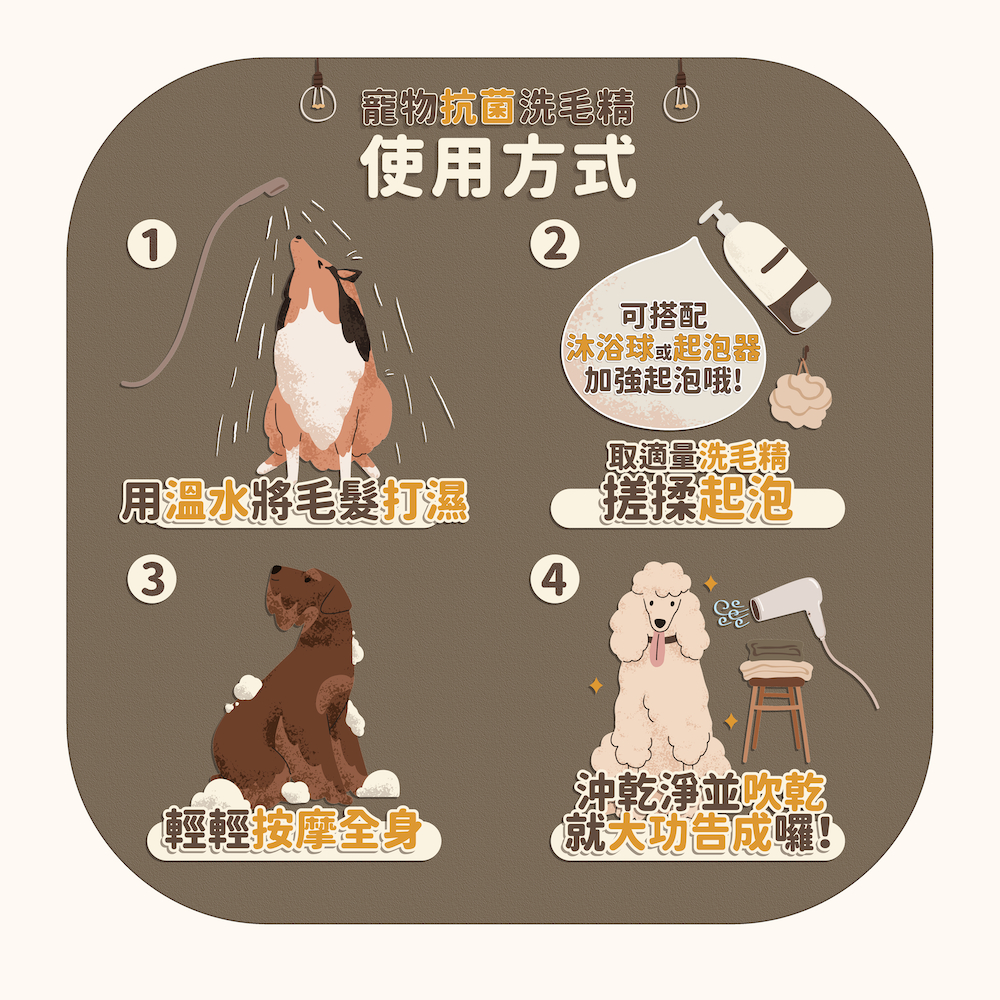 寵物抗菌洗毛精
使用方式

1
用溫水將毛髮打濕

2
可搭配
沐浴球或起泡器
加強起泡哦!
取適量洗毛精
搓揉起泡

3
輕輕按摩全身

4
沖乾淨並吹乾
就大功告成囉!