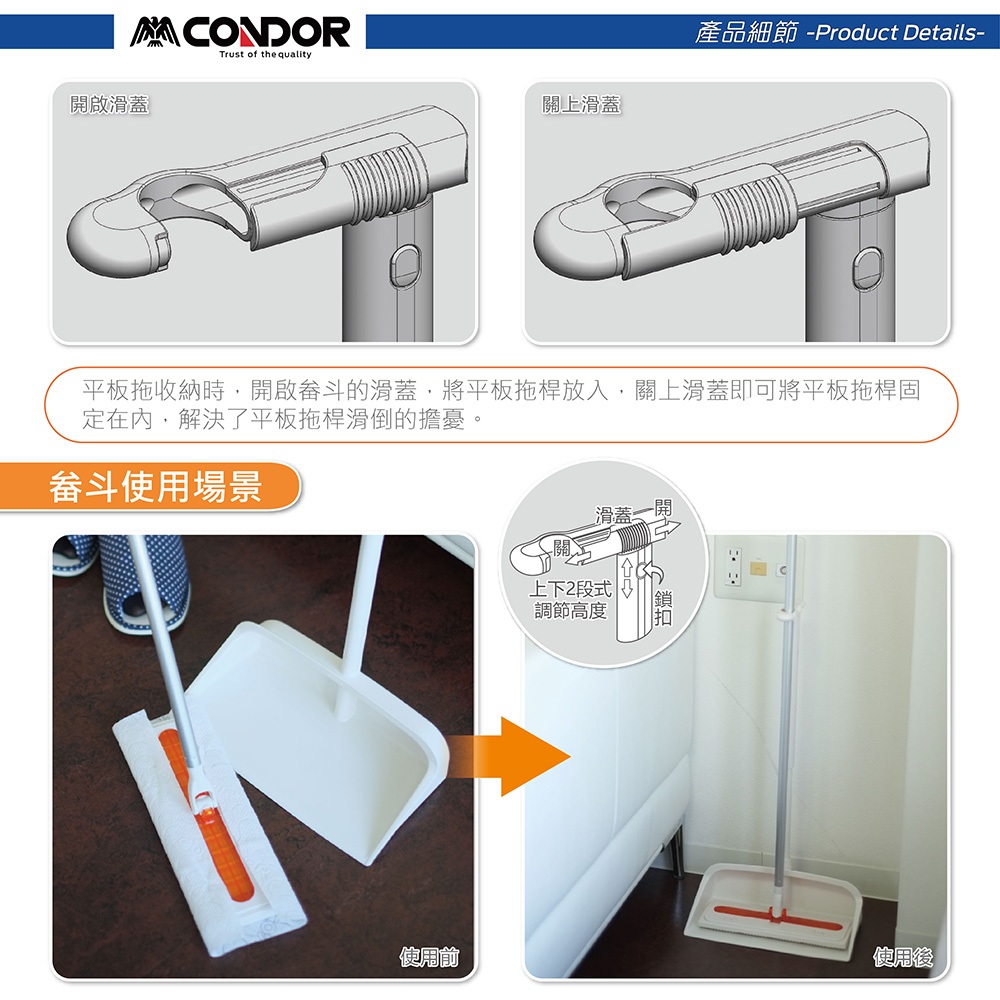 CONDOR
Trust of the quality

產品細節 -Product Details-

開啟滑蓋

關上滑蓋

平板拖收納時，開啟畚斗的滑蓋，將平板拖桿放入，關上滑蓋即可將平板拖桿固定在內，解決了平板拖桿滑倒的擔憂。

畚斗使用場景

滑蓋 開 關 上下2段式調節高度 鎖扣

使用前

使用後