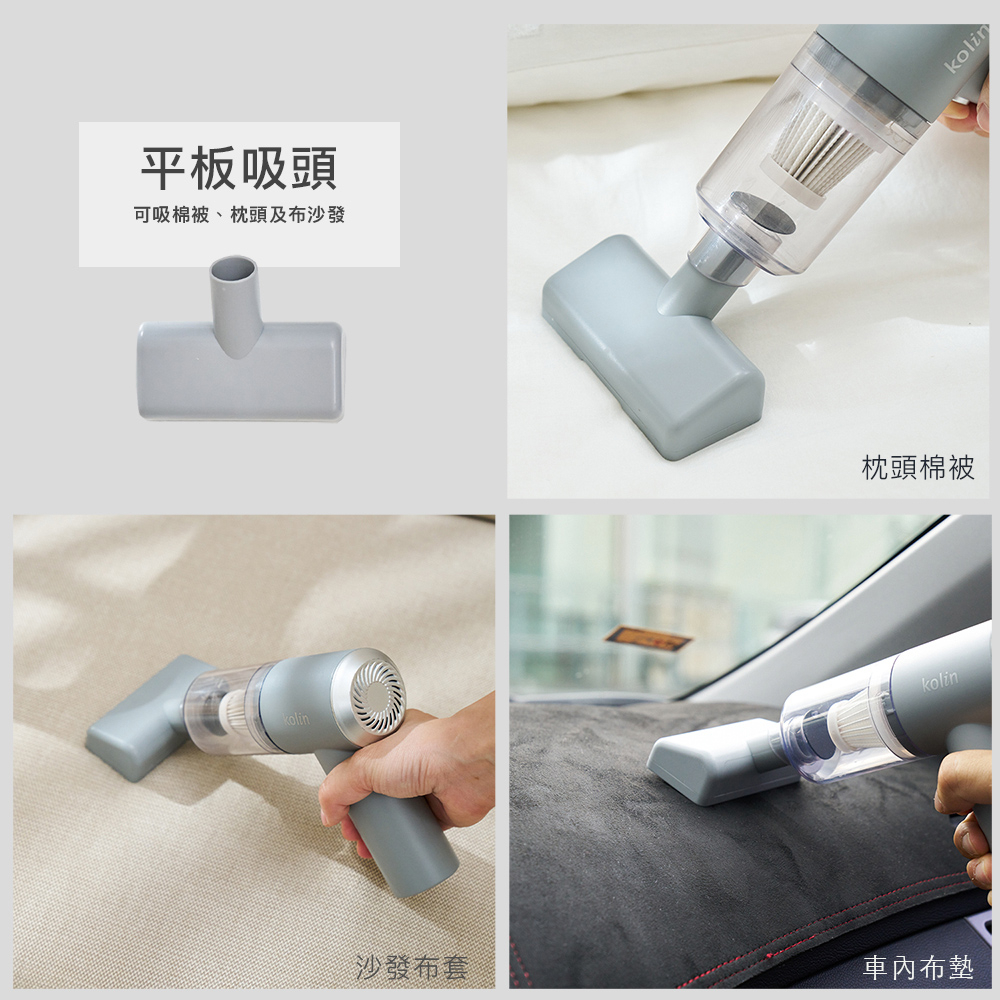 平板吸頭
可吸棉被、枕頭及布沙發

kolin

枕頭棉被

kolin

沙發布套

kolin

車內布墊