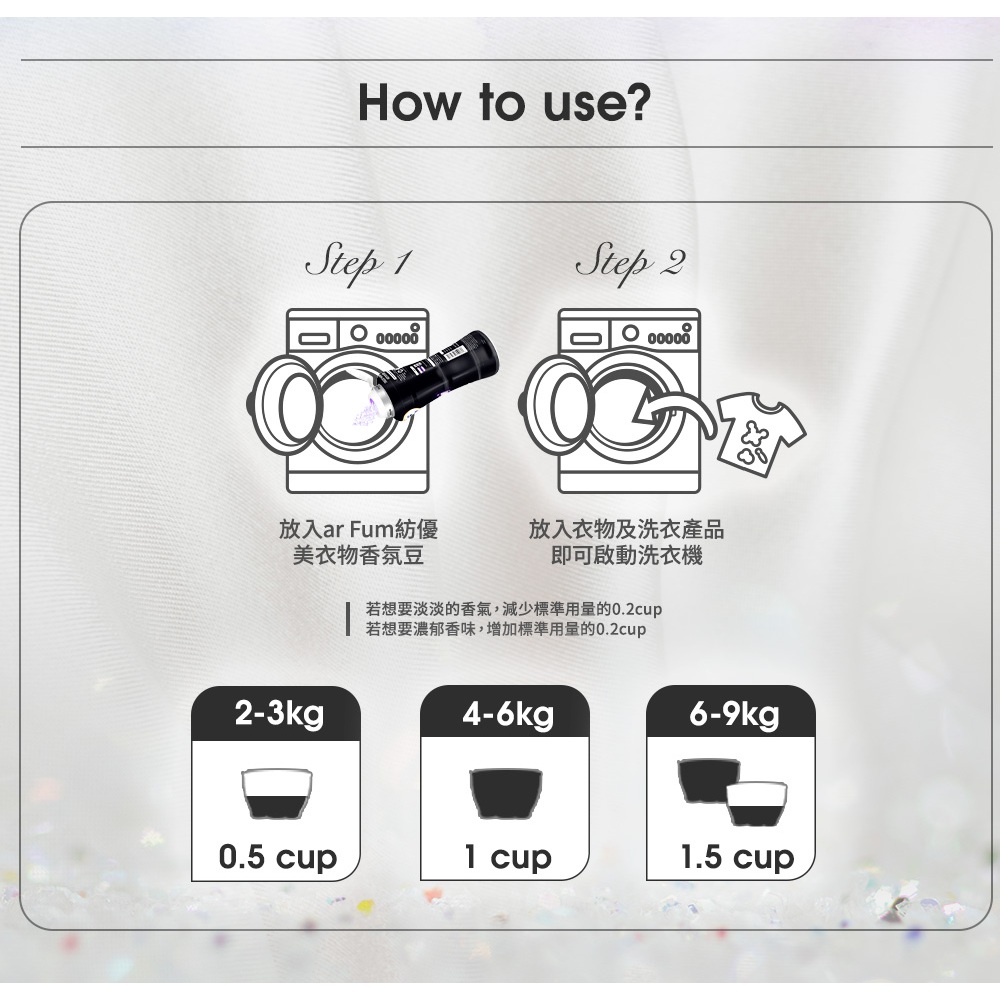 How to use?

Step 1

放入ar Fum紡優美衣物香氛豆

Step 2

放入衣物及洗衣產品即可啟動洗衣機

若想要淡淡的香氣，減少標準用量的0.2cup
若想要濃郁香味，增加標準用量的0.2cup

2-3kg
0.5 cup

4-6kg
1 cup

6-9kg
1.5 cup