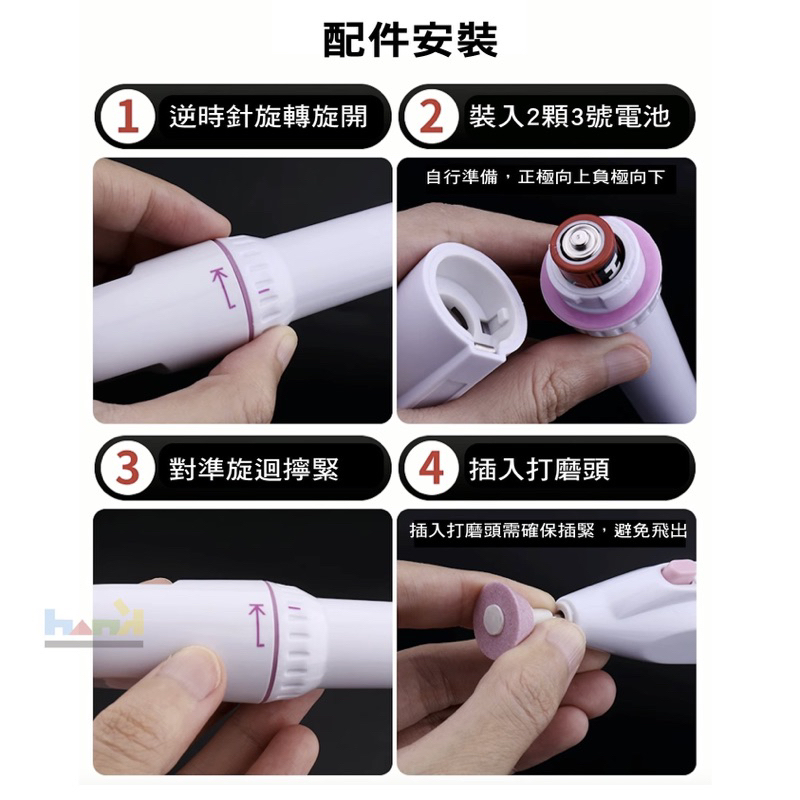 配件安裝

1 逆時針旋轉旋開

2 裝入2顆3號電池

自行準備，正極向上負極向下

3 對準旋迴擰緊

4 插入打磨頭

插入打磨頭需確保插緊，避免飛出

hank