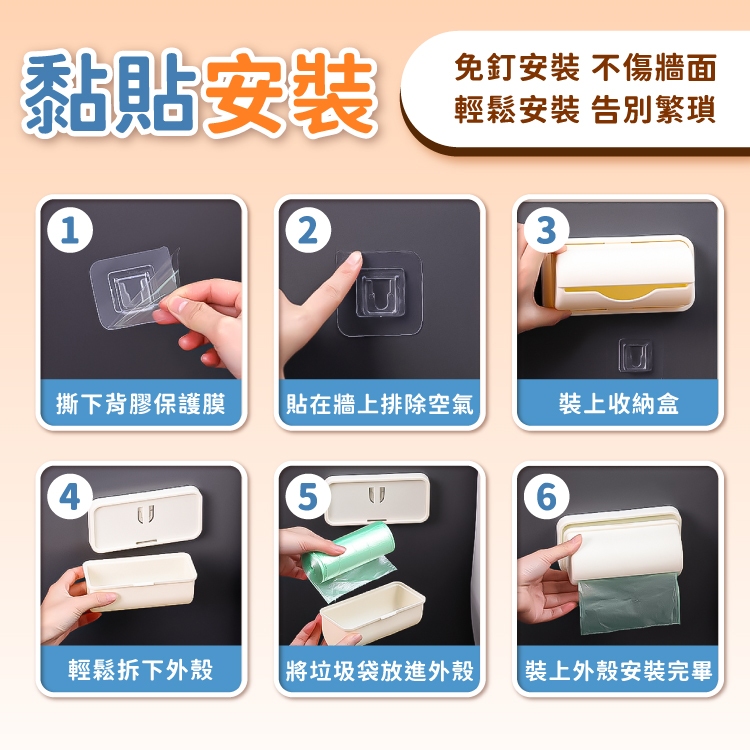 黏貼安裝

免釘安裝 不傷牆面
輕鬆安裝 告別繁瑣

1
撕下背膠保護膜

2
貼在牆上排除空氣

3
裝上收納盒

4
輕鬆拆下外殼

5
將垃圾袋放進外殼

6
裝上外殼安裝完畢