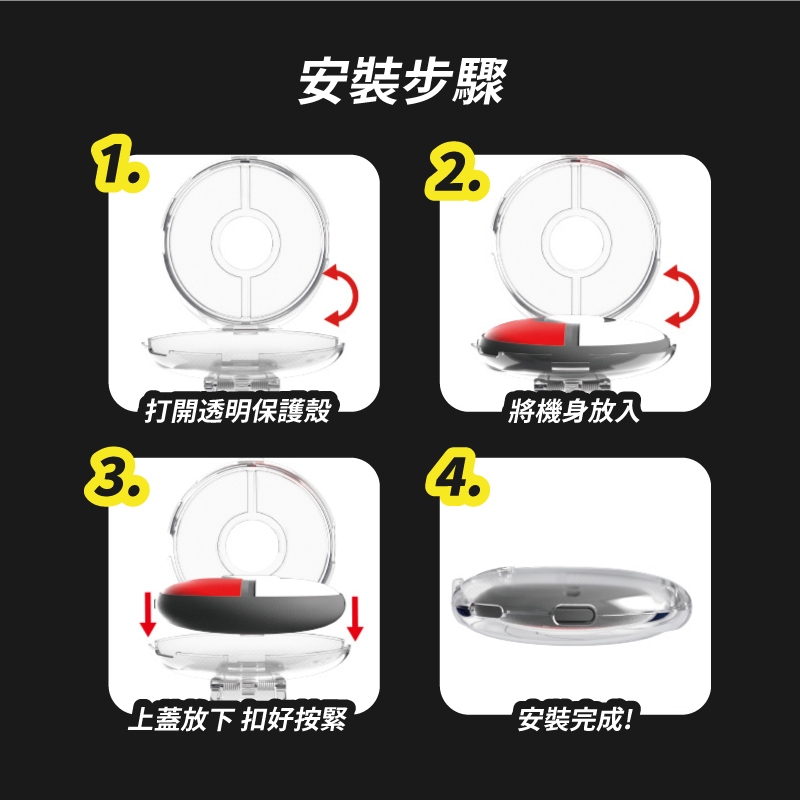 安裝步驟

1.

打開透明保護殼

2.

將機身放入

3.

上蓋放下 扣好按緊

4.

安裝完成!