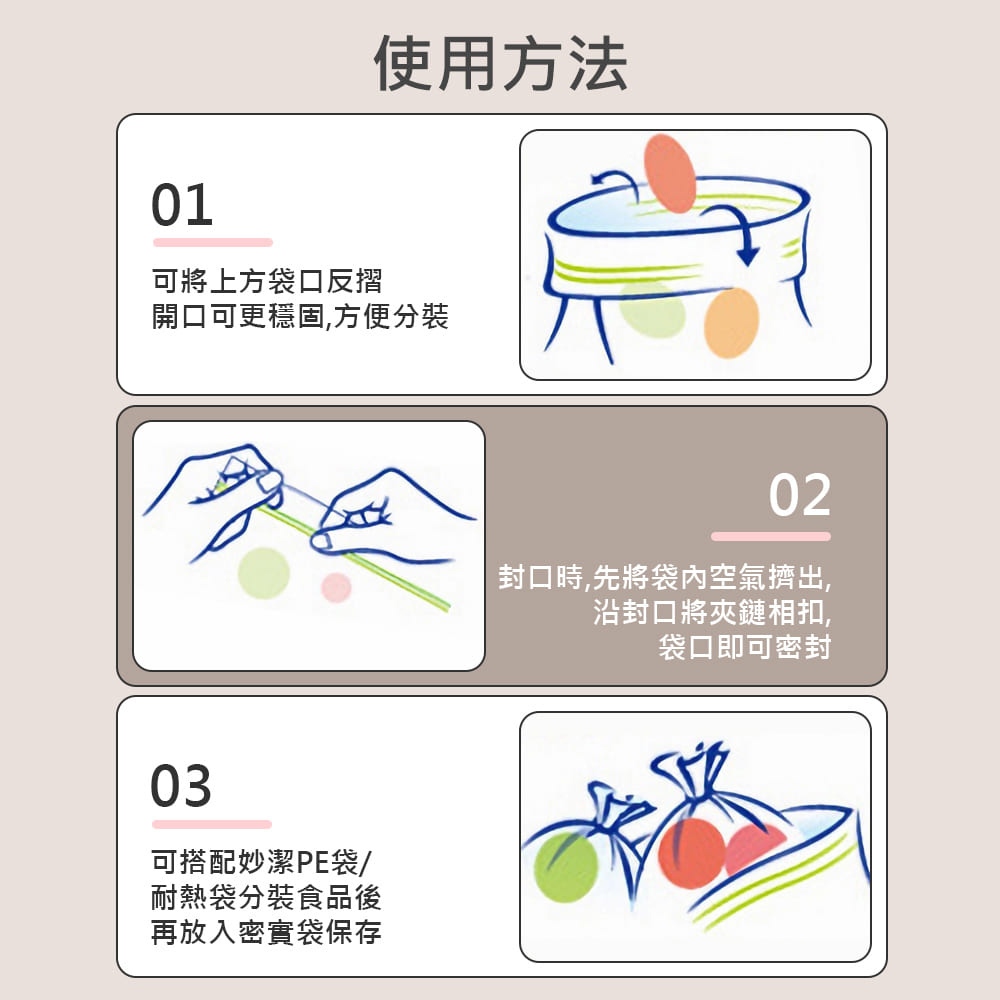 使用方法

01

可將上方袋口反摺
開口可更穩固,方便分裝

02

封口時,先將袋內空氣擠出,
沿封口將夾鏈相扣,
袋口即可密封

03

可搭配妙潔PE袋/
耐熱袋分裝食品後
再放入密實袋保存