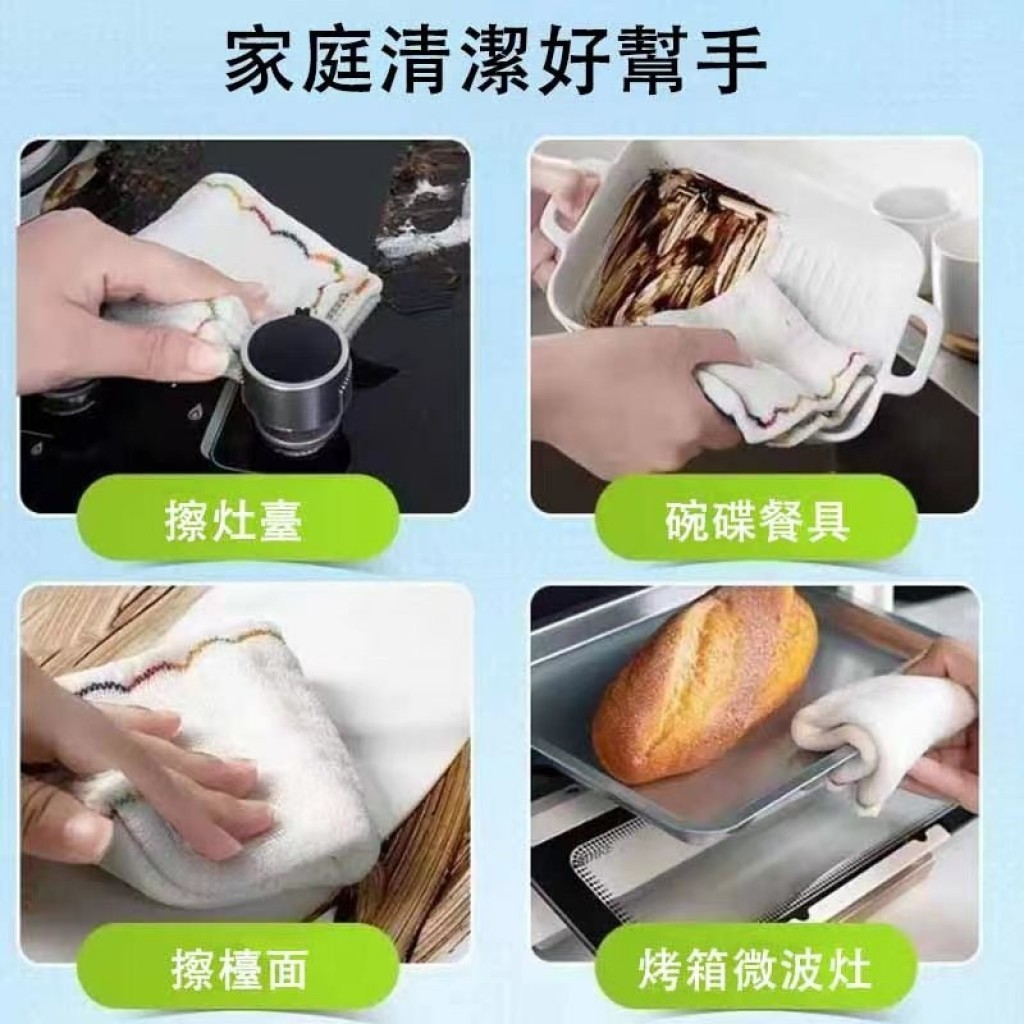 家庭清潔好幫手

擦灶臺

碗碟餐具

擦檯面

烤箱微波灶