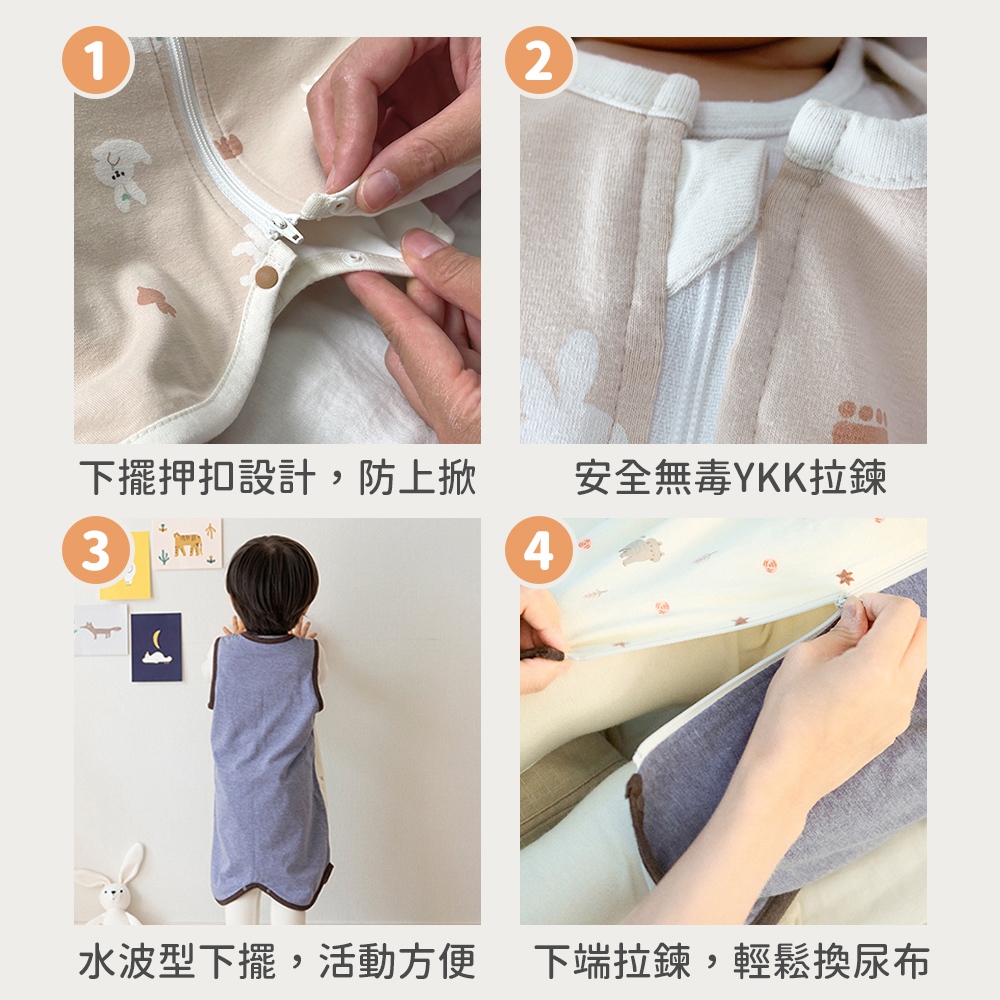 1

下擺押扣設計，防上掀

2

安全無毒YKK拉鍊

3

水波型下擺，活動方便

4

下端拉鍊，輕鬆換尿布