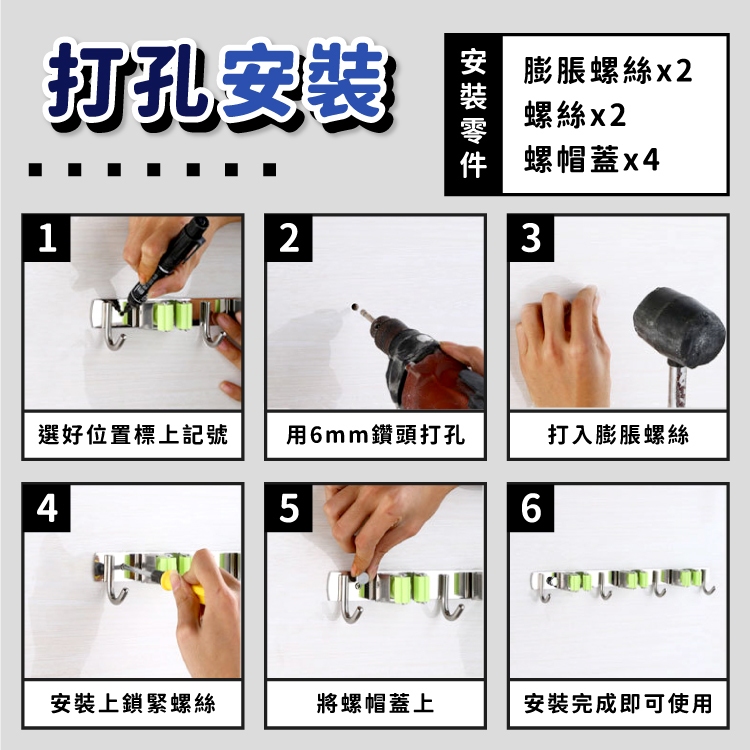 打孔安裝

安裝零件
膨脹螺絲x2
螺絲x2
螺帽蓋x4

1
選好位置標上記號

2
用6mm鑽頭打孔

3
打入膨脹螺絲

4
安裝上鎖緊螺絲

5
將螺帽蓋上

6
安裝完成即可使用