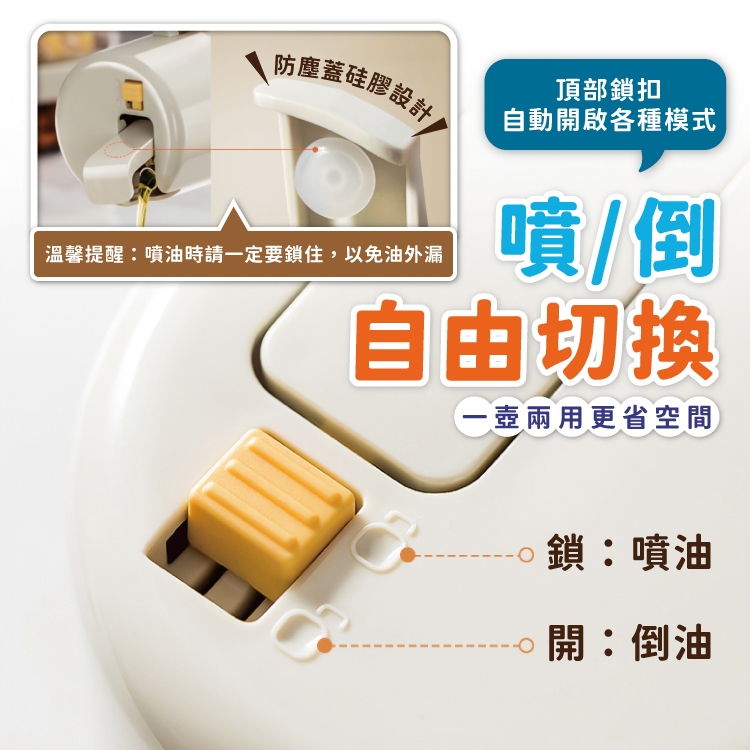 防塵蓋硅膠設計

溫馨提醒：噴油時請一定要鎖住，以免油外漏

頂部鎖扣
自動開啟各種模式

噴/倒
自由切換
一壺兩用更省空間

鎖：噴油

開：倒油