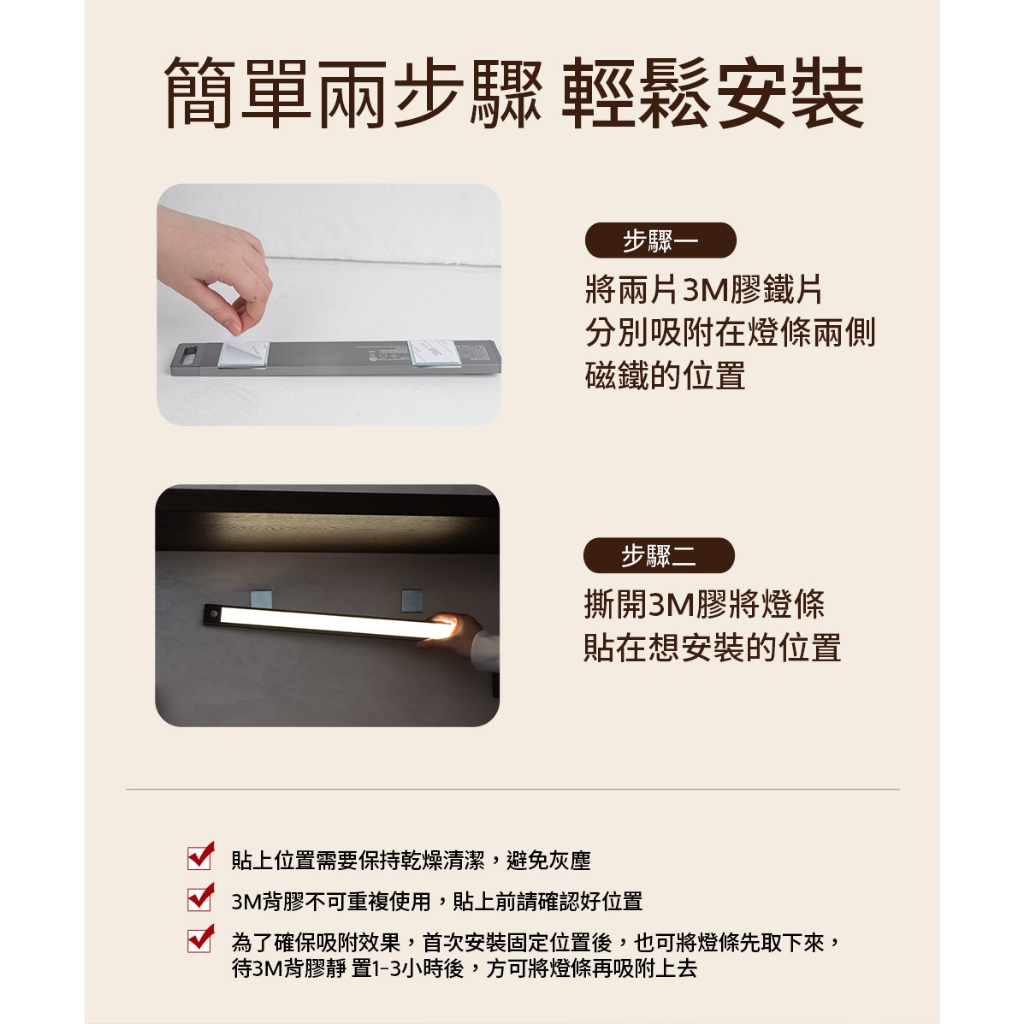 簡單兩步驟 輕鬆安裝

步驟一
將兩片3M膠鐵片
分別吸附在燈條兩側
磁鐵的位置

步驟二
撕開3M膠將燈條
貼在想安裝的位置

貼上位置需要保持乾燥清潔，避免灰塵

3M背膠不可重複使用，貼上前請確認好位置

為了確保吸附效果，首次安裝固定位置後，也可將燈條先取下來，待3M背膠靜 置1-3小時後，方可將燈條再吸附上去