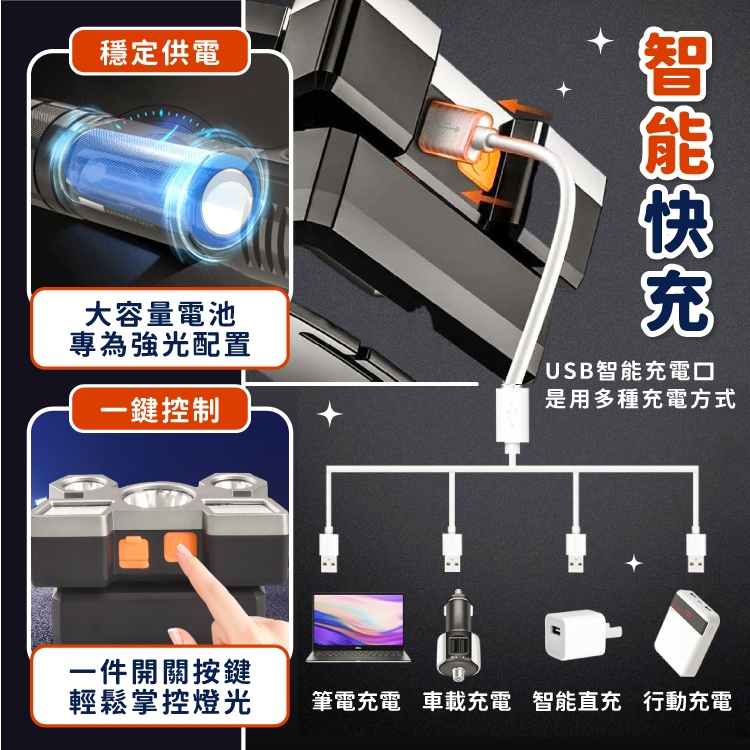 穩定供電

大容量電池
專為強光配置

一鍵控制

一件開關按鍵
輕鬆掌控燈光

智能快充

USB智能充電口
是用多種充電方式

筆電充電 車載充電 智能直充 行動充電