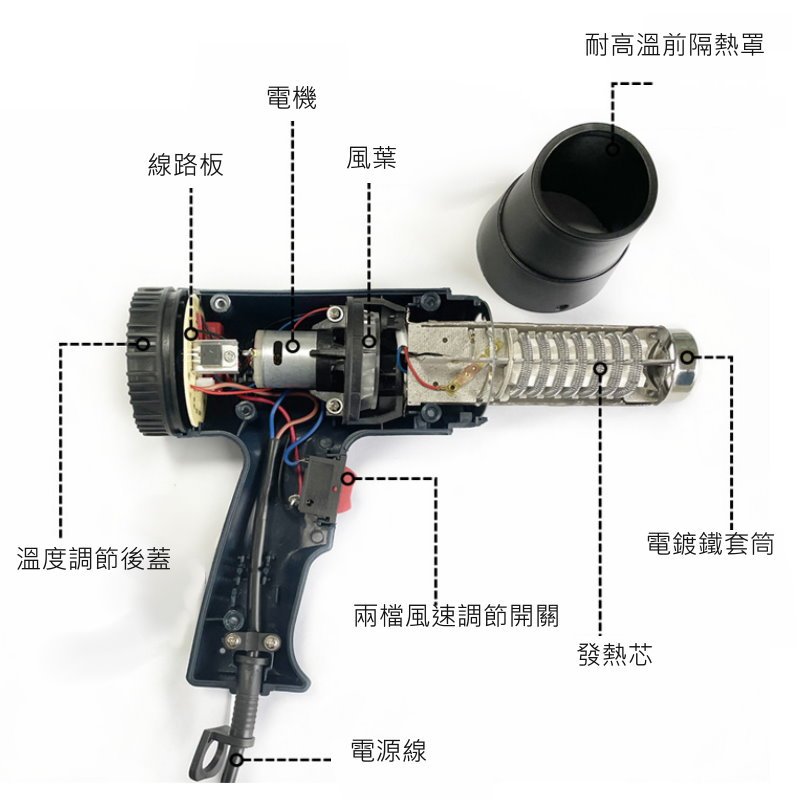 耐高溫前隔熱罩

電機

線路板

風葉

溫度調節後蓋

電鍍鐵套筒

兩檔風速調節開關

發熱芯

電源線