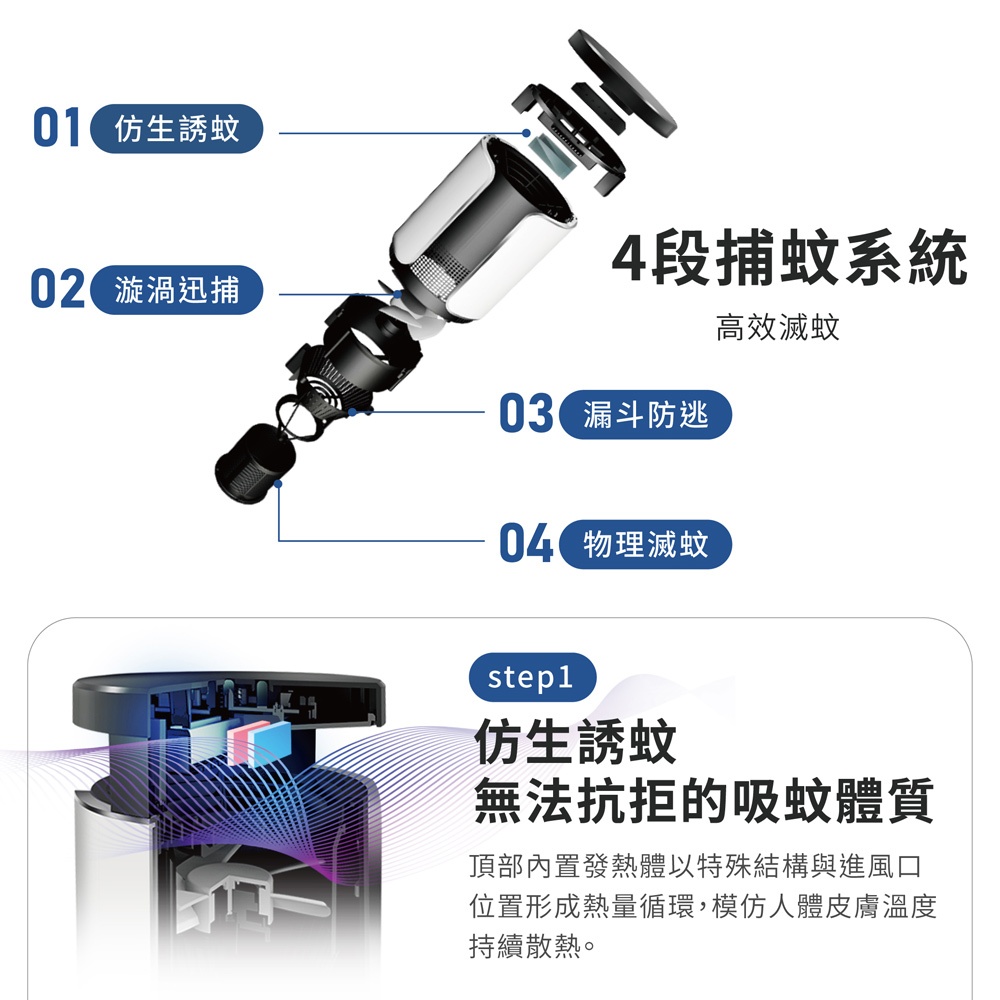 01 仿生誘蚊

02 漩渦迅捕

4段捕蚊系統
高效滅蚊

03 漏斗防逃

04 物理滅蚊

step1
仿生誘蚊
無法抗拒的吸蚊體質

頂部內置發熱體以特殊結構與進風口位置形成熱量循環，模仿人體皮膚溫度持續散熱。