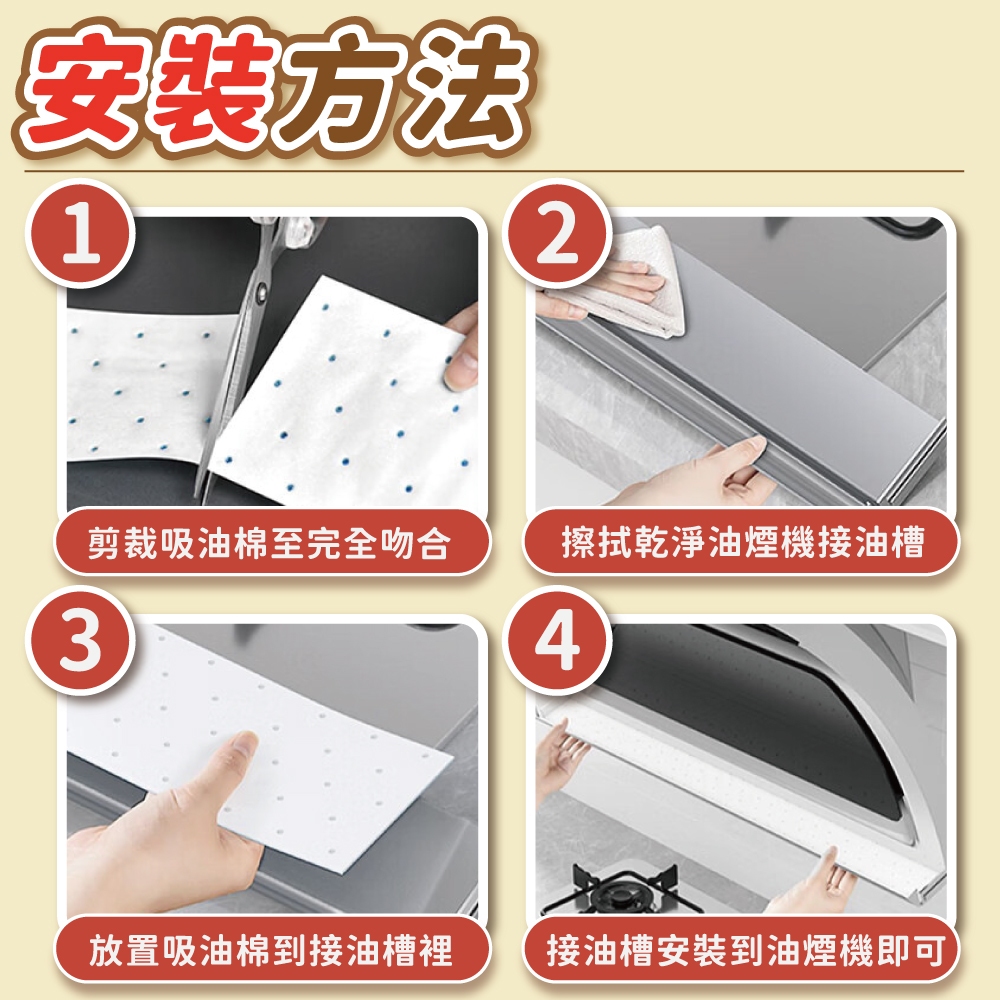 安裝方法

1

剪裁吸油棉至完全吻合

2

擦拭乾淨油煙機接油槽

3

放置吸油棉到接油槽裡

4

接油槽安裝到油煙機即可