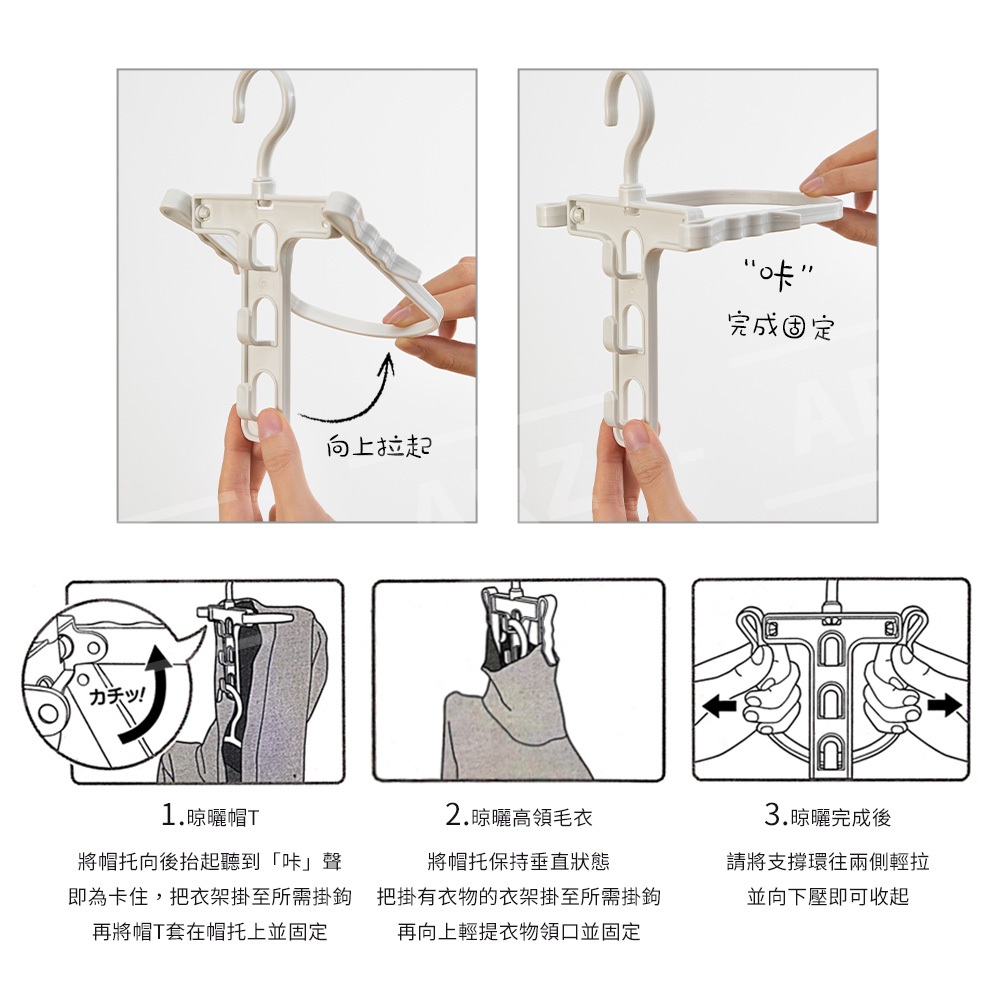 向上拉起

"咔"
完成固定

カチッ!

1.晾曬帽T

將帽托向後抬起聽到「咔」聲
即為卡住，把衣架掛至所需掛鉤
再將帽T套在帽托上並固定

2.晾曬高領毛衣

將帽托保持垂直狀態
把掛有衣物的衣架掛至所需掛鉤
再向上輕提衣物領口並固定

3.晾曬完成後

請將支撐環往兩側輕拉
並向下壓即可收起