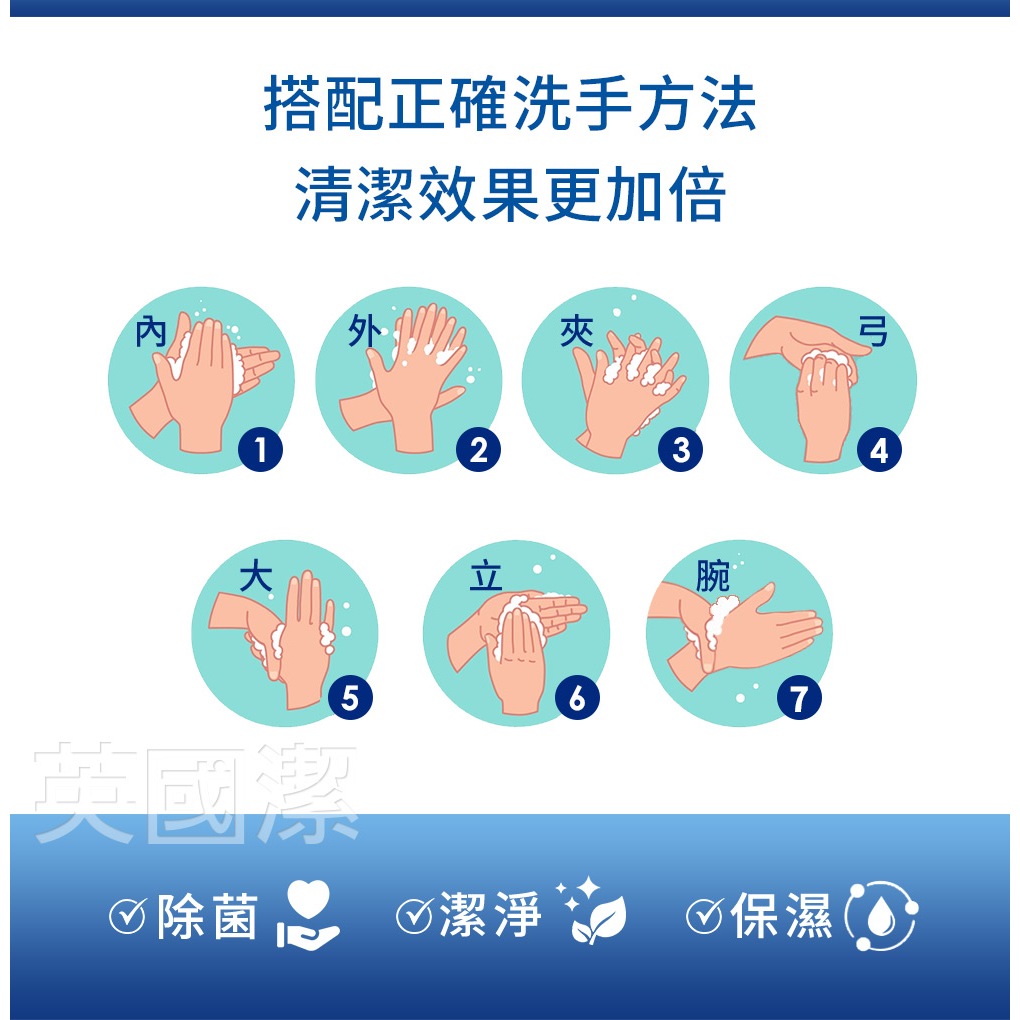 搭配正確洗手方法
清潔效果更加倍

內 1

外 2

夾 3

弓 4

大 5

立 6

腕 7

英國潔

除菌 潔淨 保濕