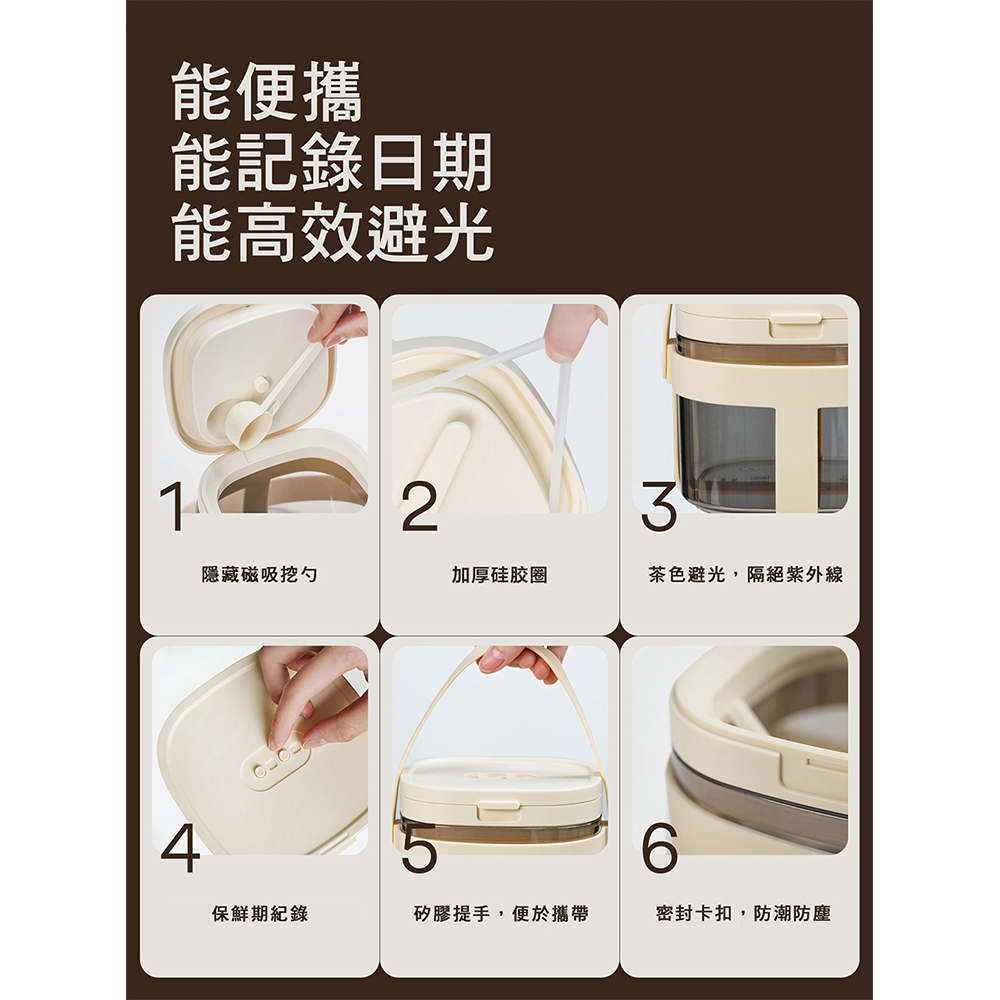 能便攜
能記錄日期
能高效避光

1
隱藏磁吸挖勺

2
加厚硅胶圈

3
茶色避光，隔絕紫外線

4
保鮮期紀錄

5
矽膠提手，便於攜帶

6
密封卡扣，防潮防塵