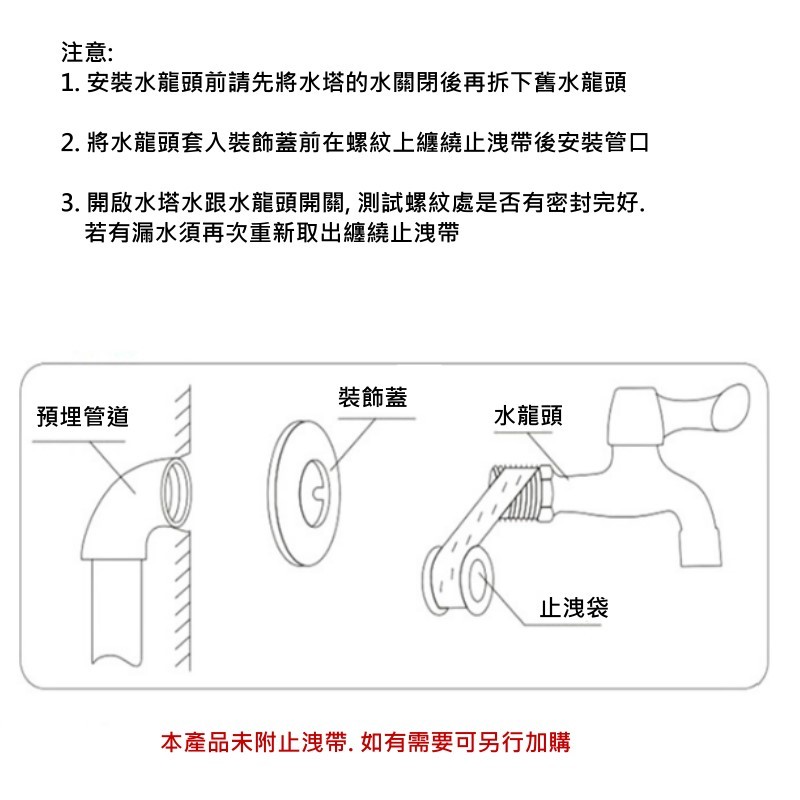 注意:
1. 安裝水龍頭前請先將水塔的水關閉後再拆下舊水龍頭

2. 將水龍頭套入裝飾蓋前在螺紋上纏繞止洩帶後安裝管口

3. 開啟水塔水跟水龍頭開關, 測試螺紋處是否有密封完好. 若有漏水須再次重新取出纏繞止洩帶

預埋管道

裝飾蓋

水龍頭

止洩袋

本產品未附止洩帶. 如有需要可另行加購