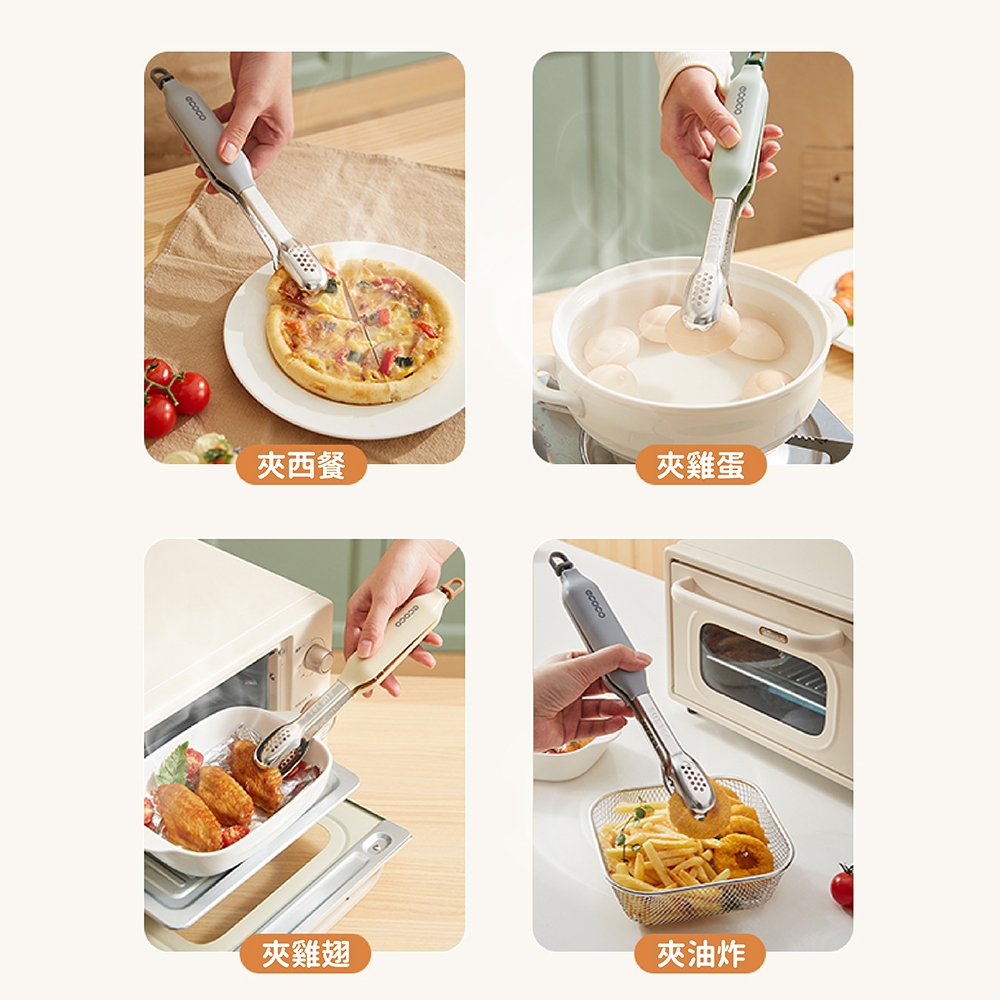 ecoco

夾西餐

ecoco

夾雞蛋

ecoco

夾雞翅

ecoco

夾油炸