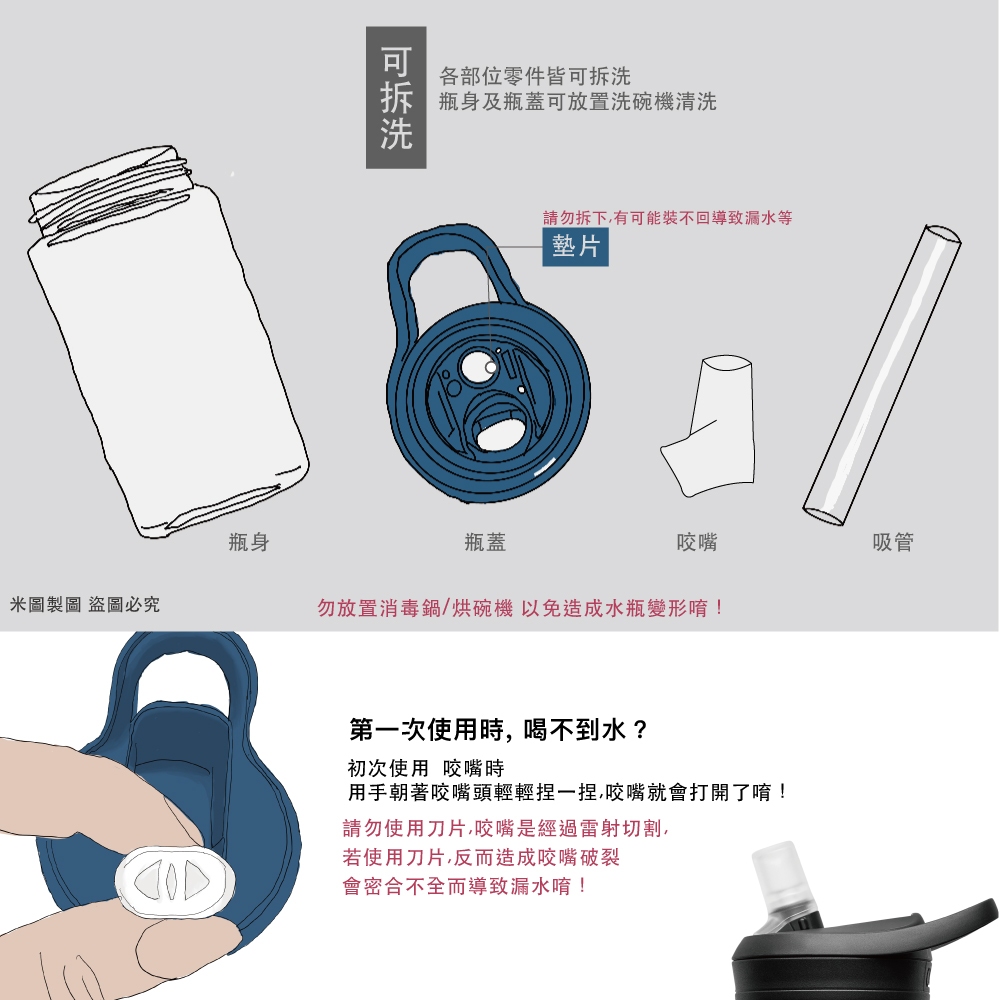 可拆洗

各部位零件皆可拆洗
瓶身及瓶蓋可放置洗碗機清洗

請勿拆下,有可能裝不回導致漏水等

墊片

瓶身

瓶蓋

咬嘴

吸管

米圖製圖 盜圖必究

勿放置消毒鍋/烘碗機 以免造成水瓶變形唷！

第一次使用時, 喝不到水？

初次使用 咬嘴時
用手朝著咬嘴頭輕輕捏一捏,咬嘴就會打開了唷！

請勿使用刀片,咬嘴是經過雷射切割,
若使用刀片,反而造成咬嘴破裂
會密合不全而導致漏水唷！