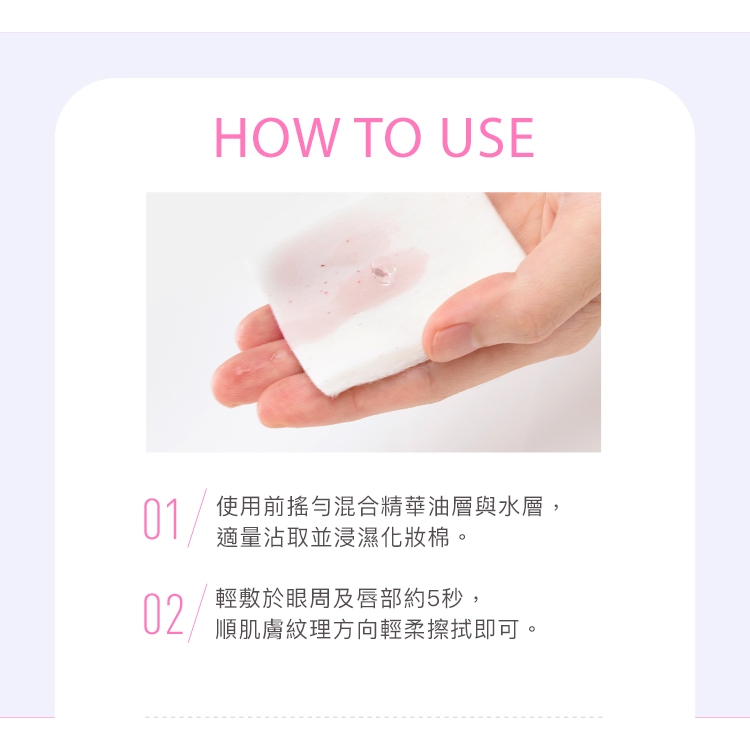 HOW TO USE

01 使用前搖勻混合精華油層與水層，適量沾取並浸濕化妝棉。

02 輕敷於眼周及唇部約5秒，順肌膚紋理方向輕柔擦拭即可。